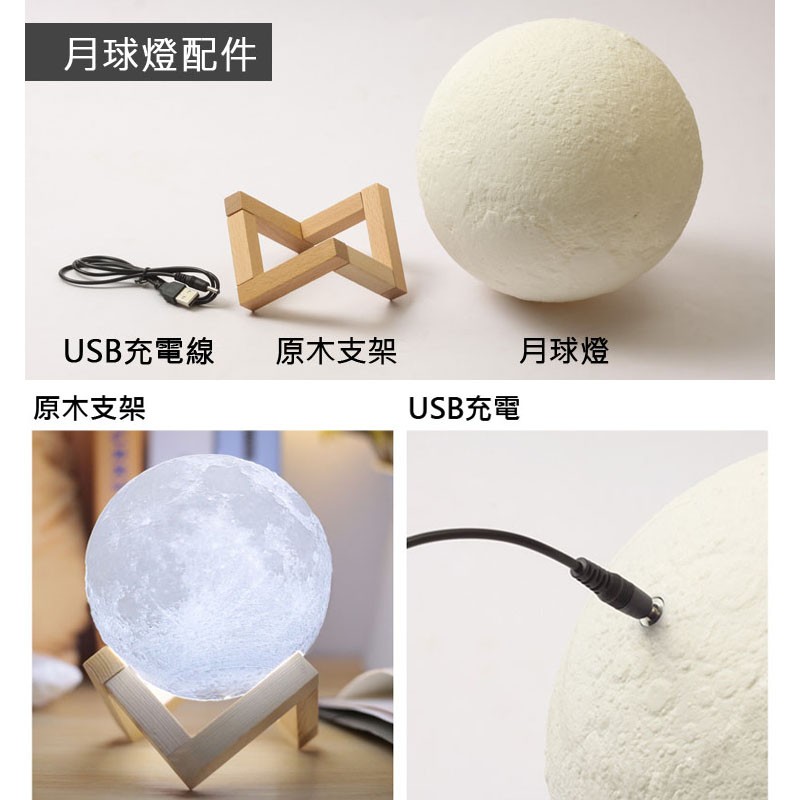 月球燈配件

USB充電線 原木支架 月球燈

原木支架

USB充電