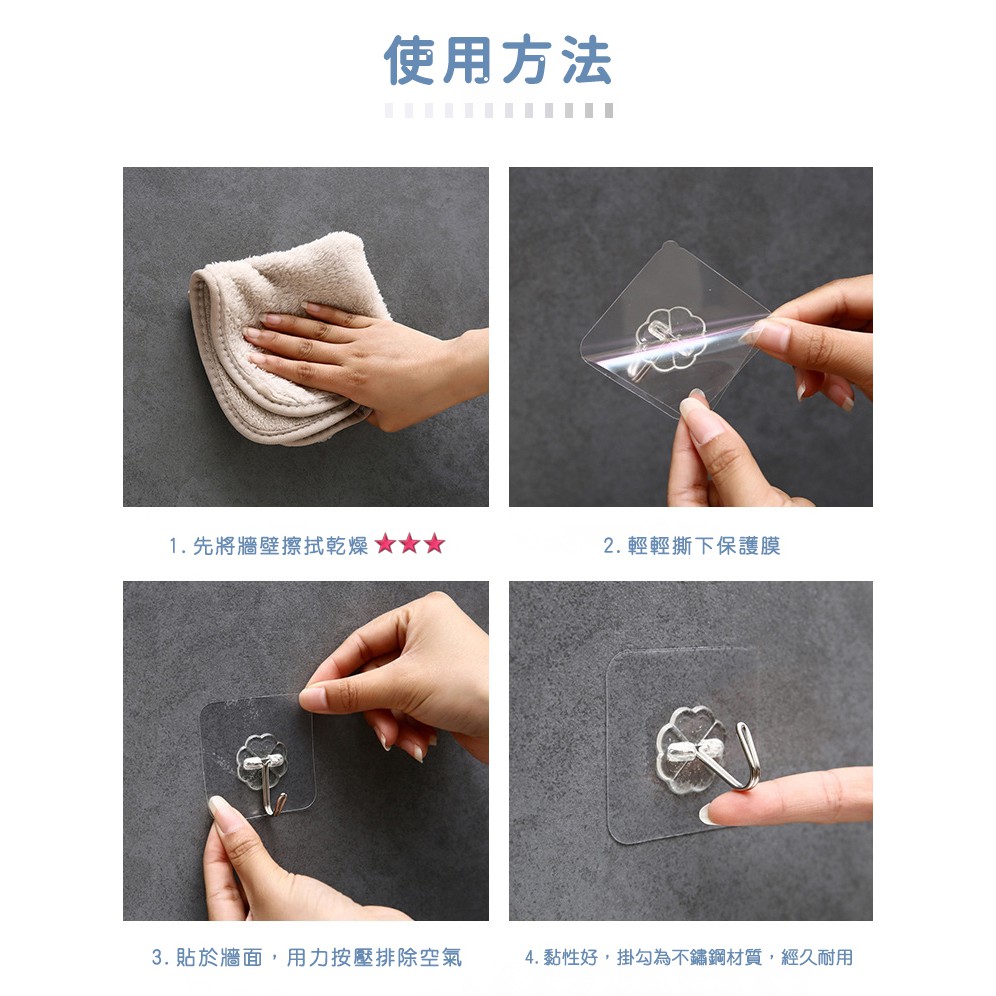 使用方法

1. 先將牆壁擦拭乾燥 ★★★

2. 輕輕撕下保護膜

3. 貼於牆面，用力按壓排除空氣

4. 黏性好，掛勾為不鏽鋼材質，經久耐用