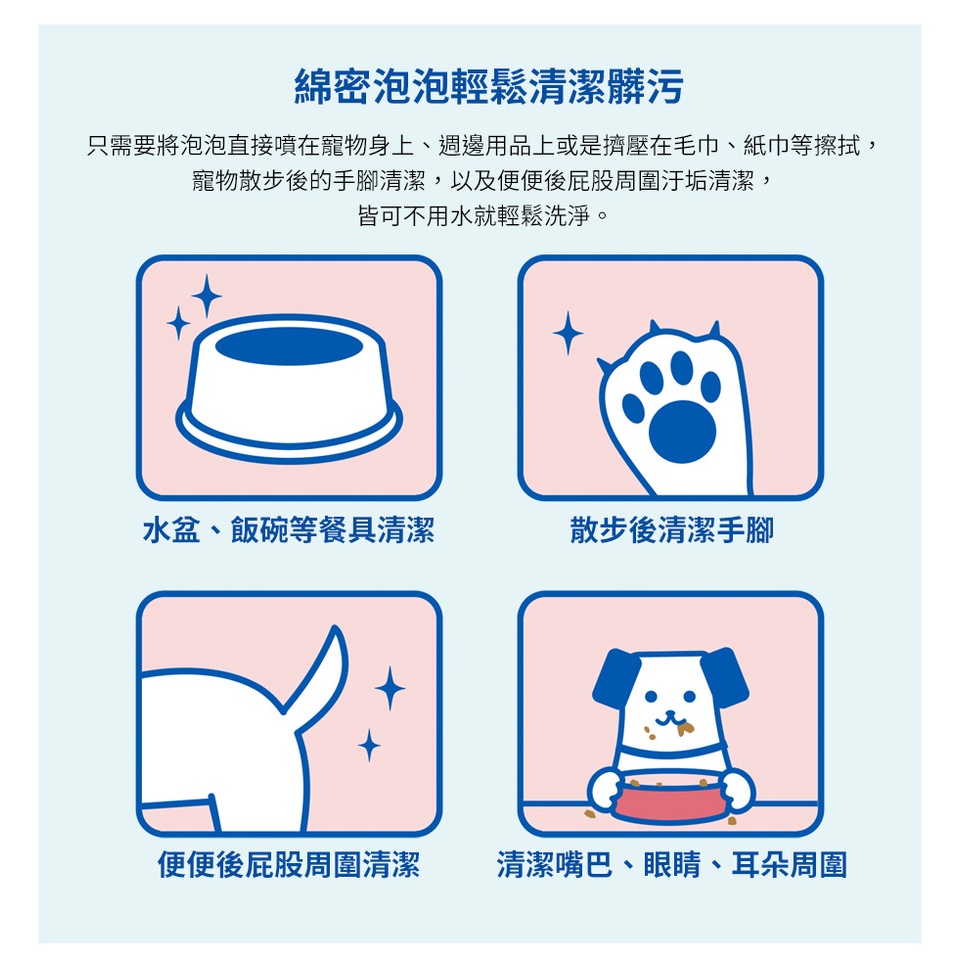 綿密泡泡輕鬆清潔髒污

只需要將泡泡直接噴在寵物身上、週邊用品上或是擠壓在毛巾、紙巾等擦拭，寵物散步後的手腳清潔，以及便便後屁股周圍汙垢清潔，皆可不用水就輕鬆洗淨。

水盆、飯碗等餐具清潔

散步後清潔手腳

便便後屁股周圍清潔

清潔嘴巴、眼睛、耳朵周圍