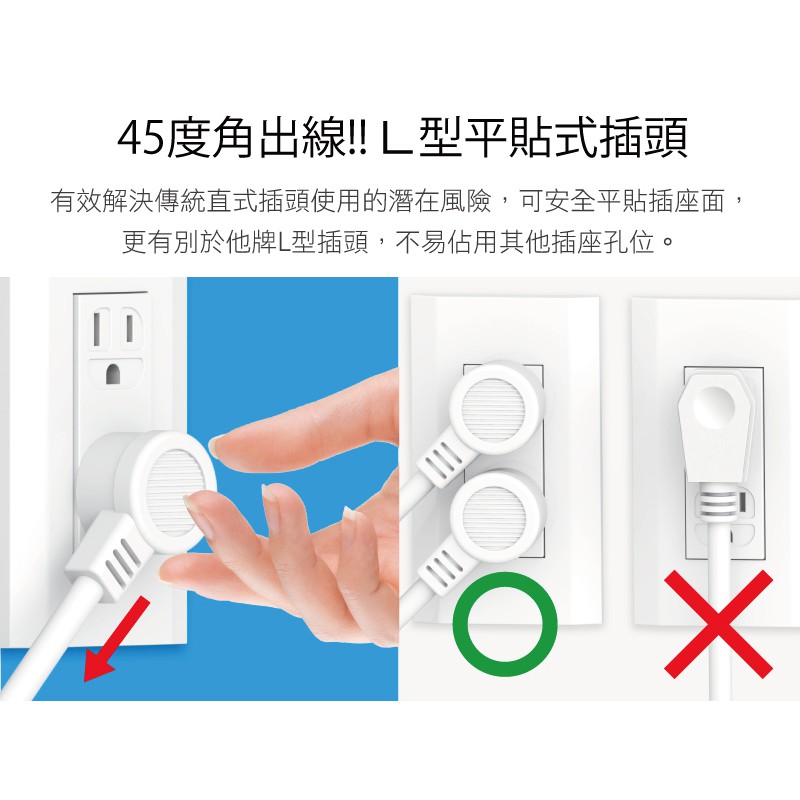 45度角出線!! L型平貼式插頭

有效解決傳統直式插頭使用的潛在風險，可安全平貼插座面，更有別於他牌L型插頭，不易佔用其他插座孔位。