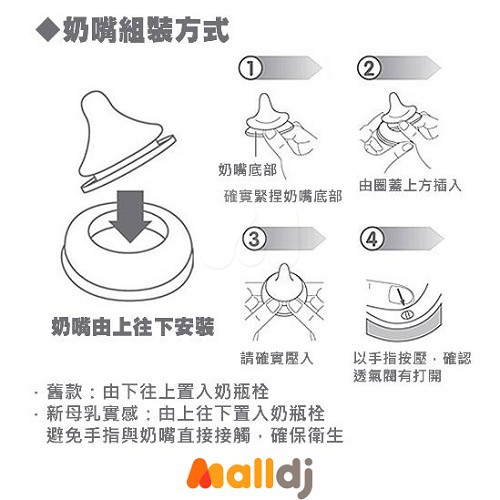 ◆奶嘴組裝方式

奶嘴由上往下安裝

①
奶嘴底部
確實緊捏奶嘴底部

②
由圈蓋上方插入

③
請確實壓入

④
以手指按壓，確認透氣閥有打開

· 舊款：由下往上置入奶瓶栓
· 新母乳實感：由上往下置入奶瓶栓
避免手指與奶嘴直接接觸，確保衛生

Malldj