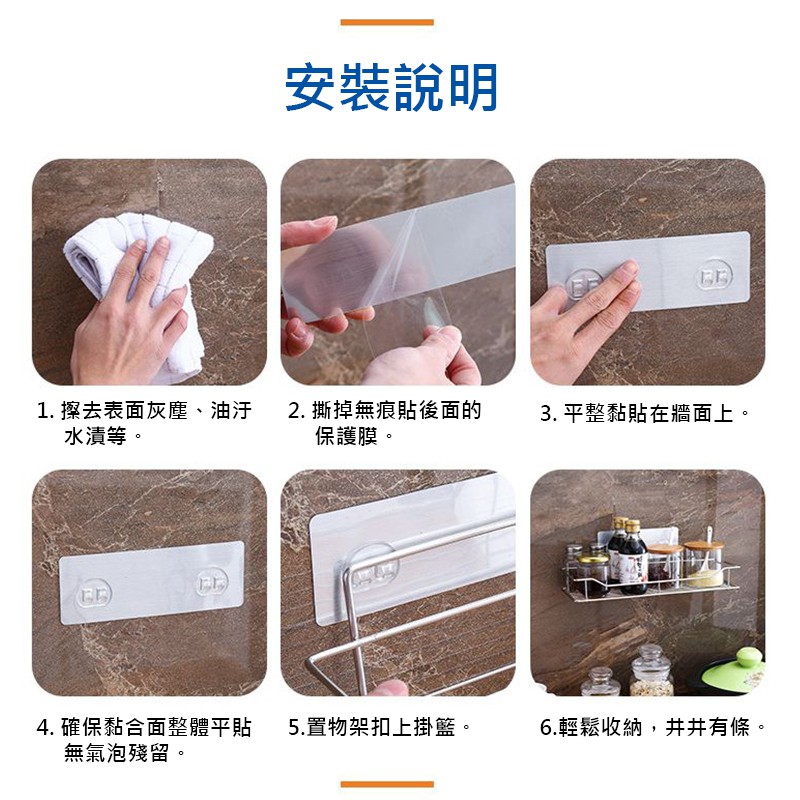 安裝說明

1. 擦去表面灰塵、油汙水漬等。

2. 撕掉無痕貼後面的保護膜。

3. 平整黏貼在牆面上。

4. 確保黏合面整體平貼無氣泡殘留。

5.置物架扣上掛籃。

6.輕鬆收納，井井有條。