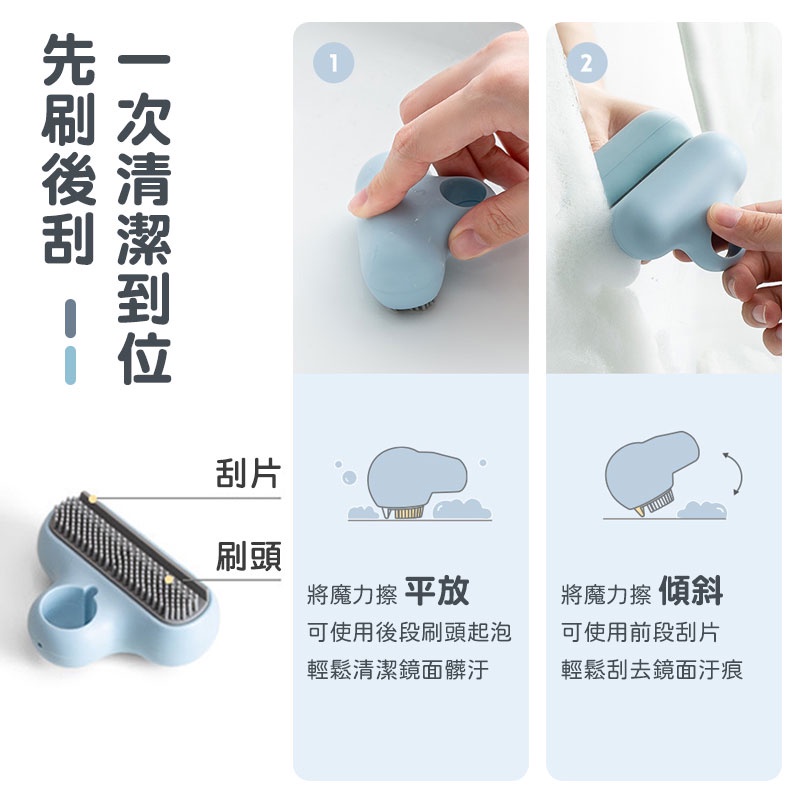 先刷後刮

一次清潔到位

刮片

刷頭

1

將魔力擦 平放
可使用後段刷頭起泡
輕鬆清潔鏡面髒汙

2

將魔力擦 傾斜
可使用前段刮片
輕鬆刮去鏡面汙痕