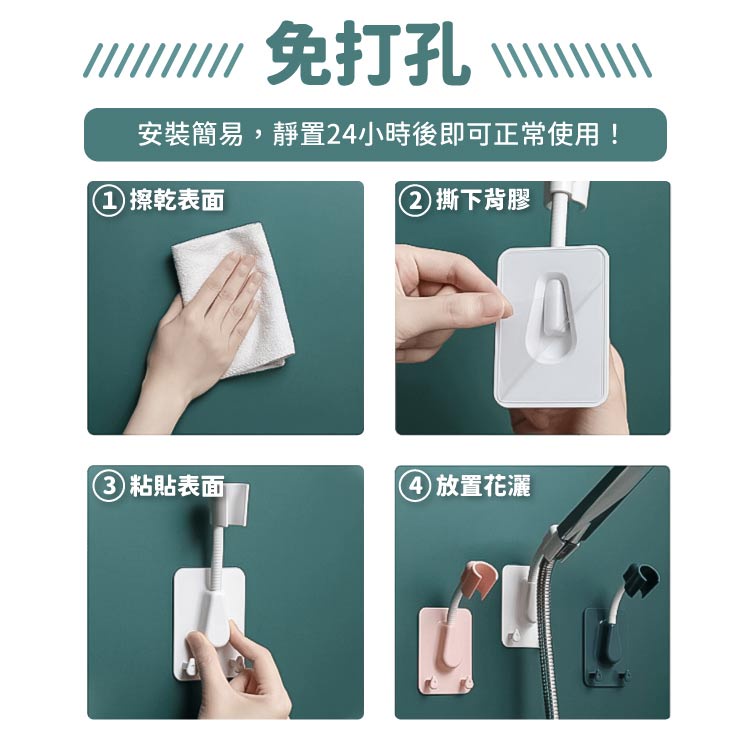 免打孔

安裝簡易，靜置24小時後即可正常使用！

① 擦乾表面

② 撕下背膠

③ 粘貼表面

④ 放置花灑