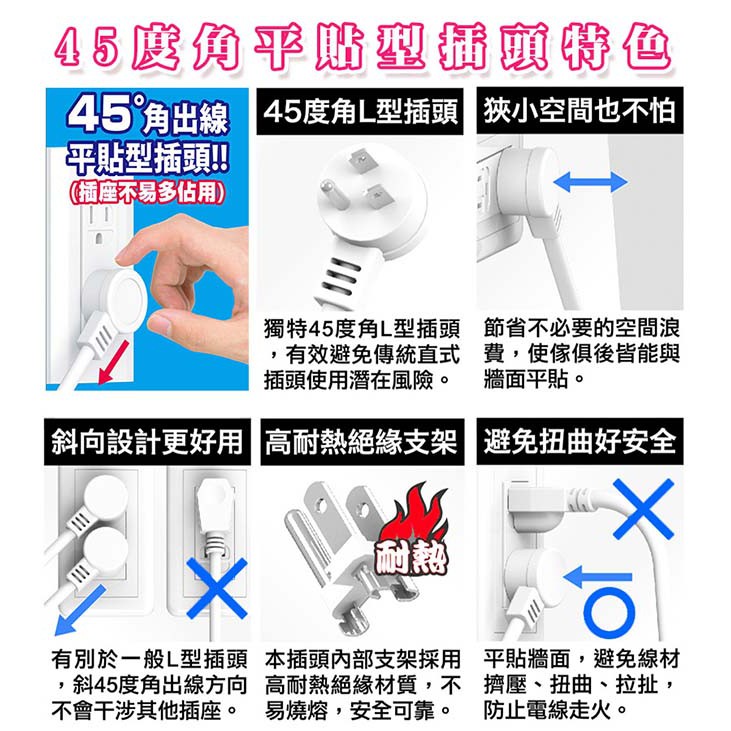 45度角平貼型插頭特色

45°角出線
平貼型插頭!!
(插座不易多佔用)

45度角L型插頭

獨特45度角L型插頭，有效避免傳統直式插頭使用潛在風險。

狹小空間也不怕

節省不必要的空間浪費，使傢俱後皆能與牆面平貼。

斜向設計更好用

有別於一般L型插頭，斜45度角出線方向不會干涉其他插座。

高耐熱絕緣支架

耐熱

本插頭內部支架採用高耐熱絕緣材質，不易燒熔，安全可靠。

避免扭曲好安全

平貼牆面，避免線材擠壓、扭曲、拉扯，防止電線走火。