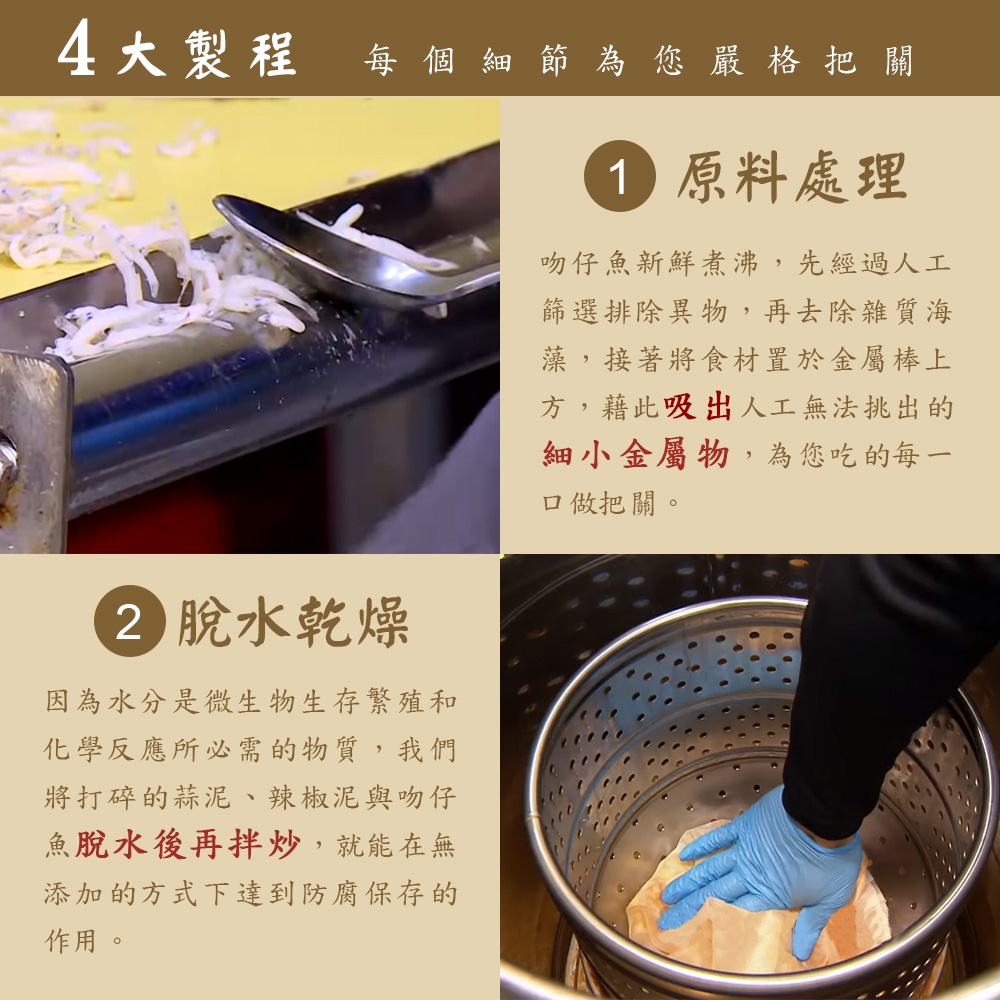 4大製程 每個細節為您嚴格把關

1 原料處理

吻仔魚新鮮煮沸，先經過人工篩選排除異物，再去除雜質海藻，接著將食材置於金屬棒上方，藉此吸出人工無法挑出的細小金屬物，為您吃的每一口做把關。

2 脫水乾燥

因為水分是微生物生存繁殖和化學反應所必需的物質，我們將打碎的蒜泥、辣椒泥與吻仔魚脫水後再拌炒，就能在無添加的方式下達到防腐保存的作用。