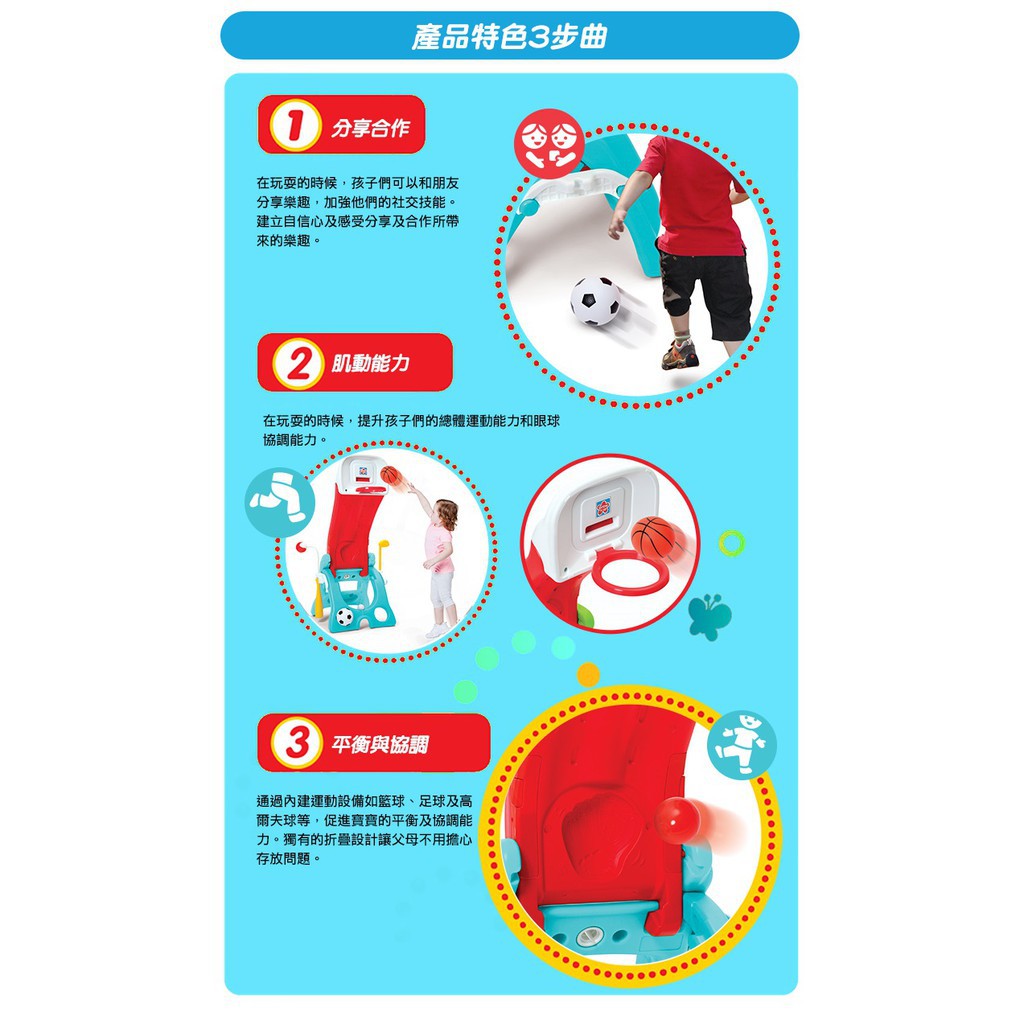 產品特色3步曲

1 分享合作

在玩耍的時候，孩子們可以和朋友分享樂趣，加強他們的社交技能。建立自信心及感受分享及合作所帶來的樂趣。

2 肌動能力

在玩耍的時候，提升孩子們的總體運動能力和眼球協調能力。

3 平衡與協調

通過內建運動設備如籃球、足球及高爾夫球等，促進寶寶的平衡及協調能力。獨有的折疊設計讓父母不用擔心存放問題。