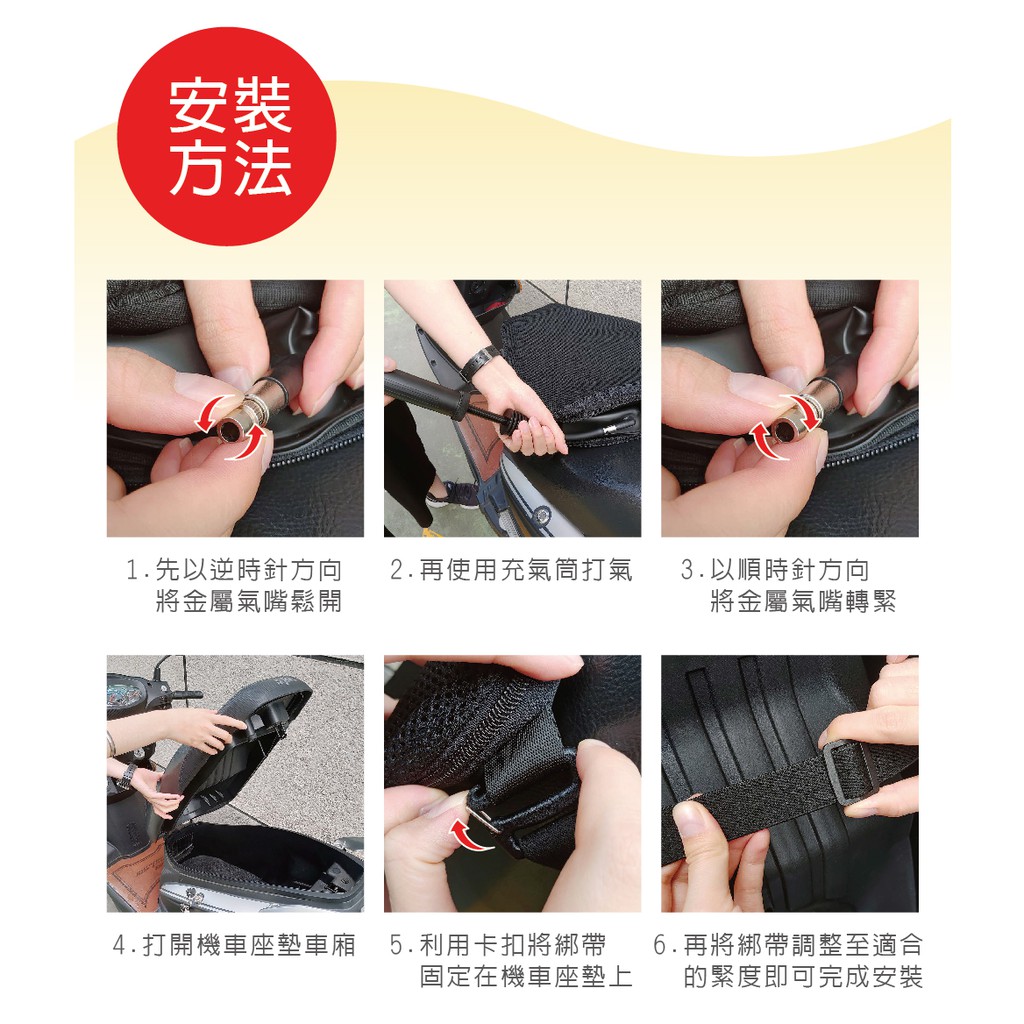 安裝方法

1.先以逆時針方向將金屬氣嘴鬆開

2.再使用充氣筒打氣

3.以順時針方向將金屬氣嘴轉緊

4.打開機車座墊車廂

5.利用卡扣將綁帶固定在機車座墊上

6.再將綁帶調整至適合的緊度即可完成安裝