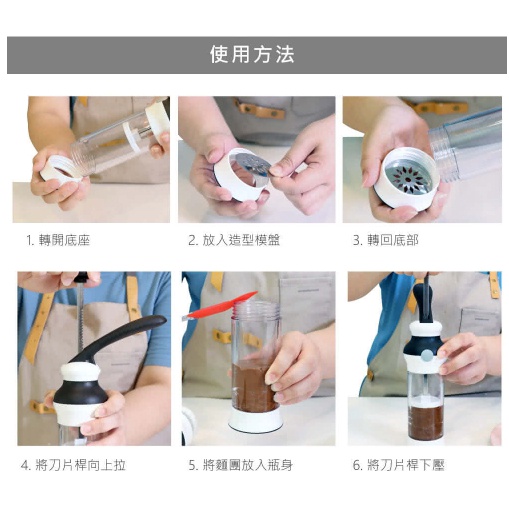 使用方法

1. 轉開底座

2. 放入造型模盤

3. 轉回底部

4. 將刀片桿向上拉

5. 將麵團放入瓶身

6. 將刀片桿下壓