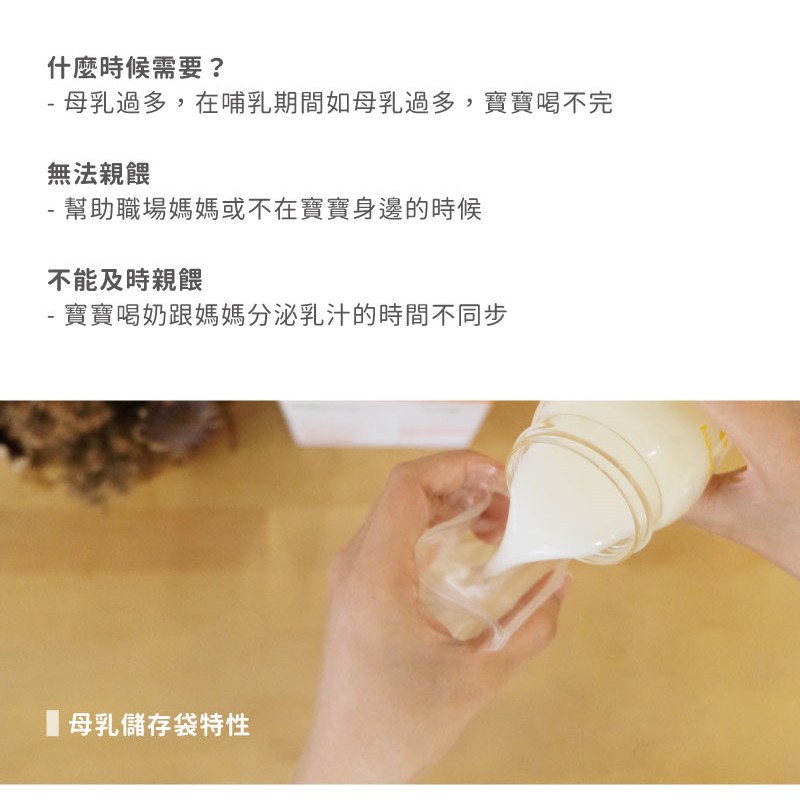 什麼時候需要？
- 母乳過多，在哺乳期間如母乳過多，寶寶喝不完

無法親餵
- 幫助職場媽媽或不在寶寶身邊的時候

不能及時親餵
- 寶寶喝奶跟媽媽分泌乳汁的時間不同步

母乳儲存袋特性