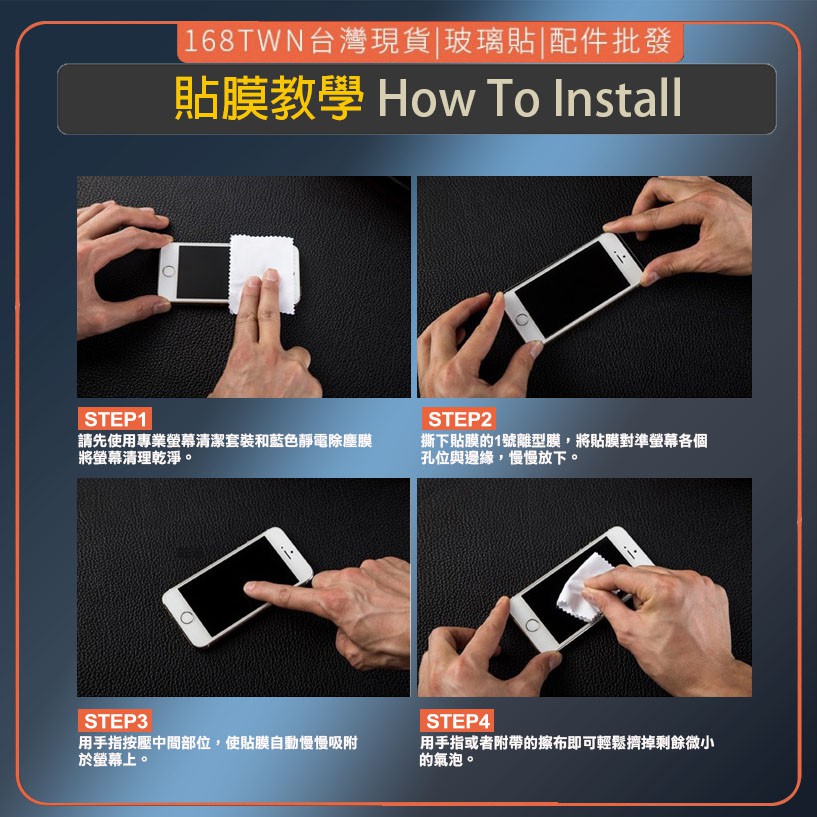 168TWN台灣現貨|玻璃貼|配件批發

貼膜教學 How To Install

STEP1
請先使用專業螢幕清潔套裝和藍色靜電除塵膜將螢幕清理乾淨。

STEP2
撕下貼膜的1號離型膜，將貼膜對準螢幕各個孔位與邊緣，慢慢放下。

STEP3
用手指按壓中間部位，使貼膜自動慢慢吸附於螢幕上。

STEP4
用手指或者附帶的擦布即可輕鬆擠掉剩餘微小的氣泡。