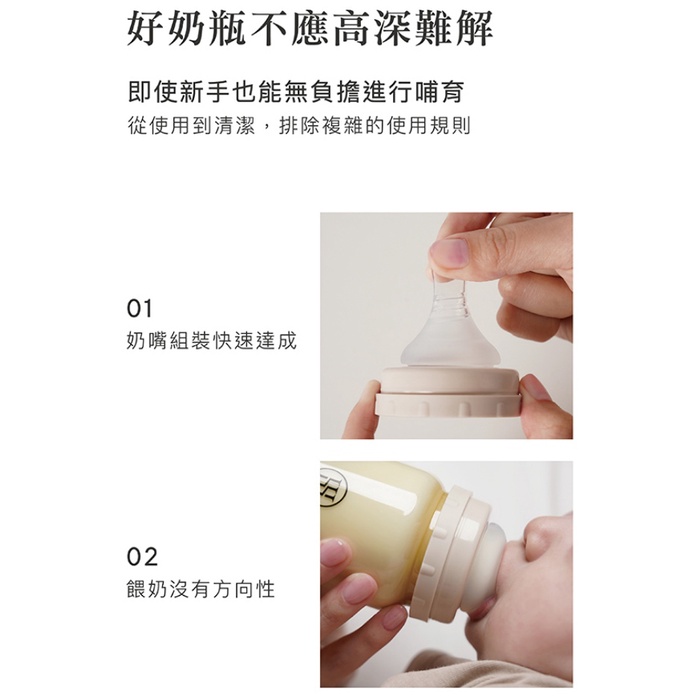 好奶瓶不應高深難解

即使新手也能無負擔進行哺育
從使用到清潔，排除複雜的使用規則

01
奶嘴組裝快速達成

02
餵奶沒有方向性