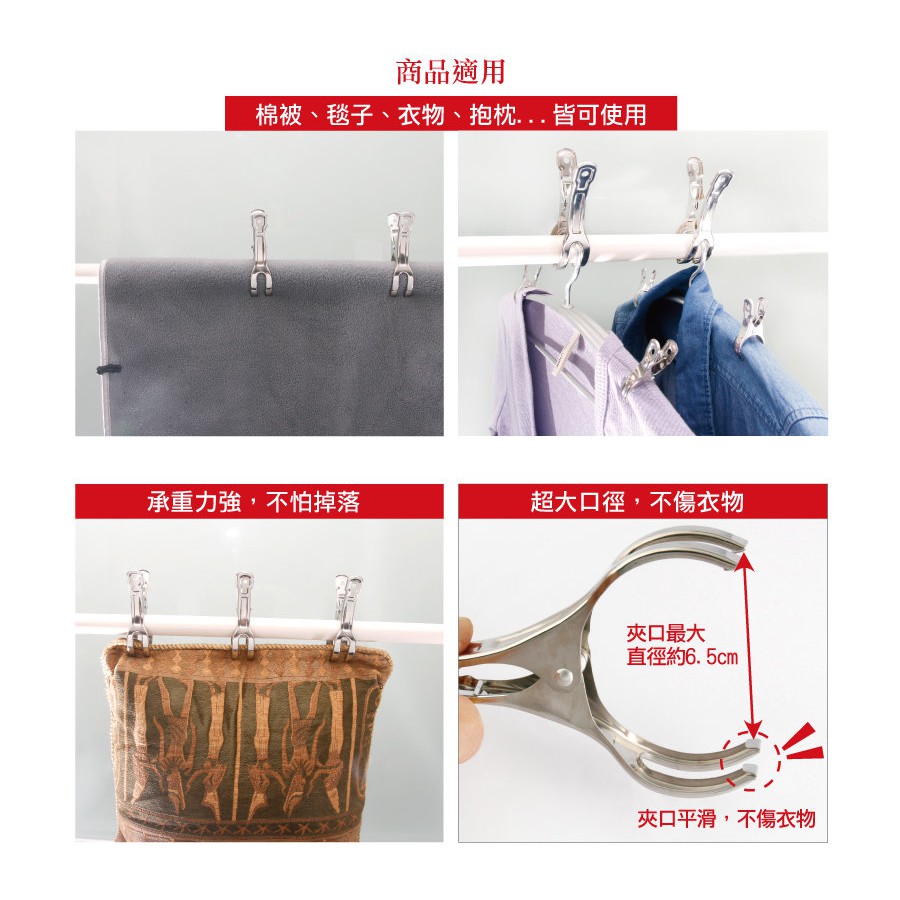 商品適用

棉被、毯子、衣物、抱枕...皆可使用

承重力強，不怕掉落

超大口徑，不傷衣物

夾口最大
直徑約6.5cm

夾口平滑，不傷衣物