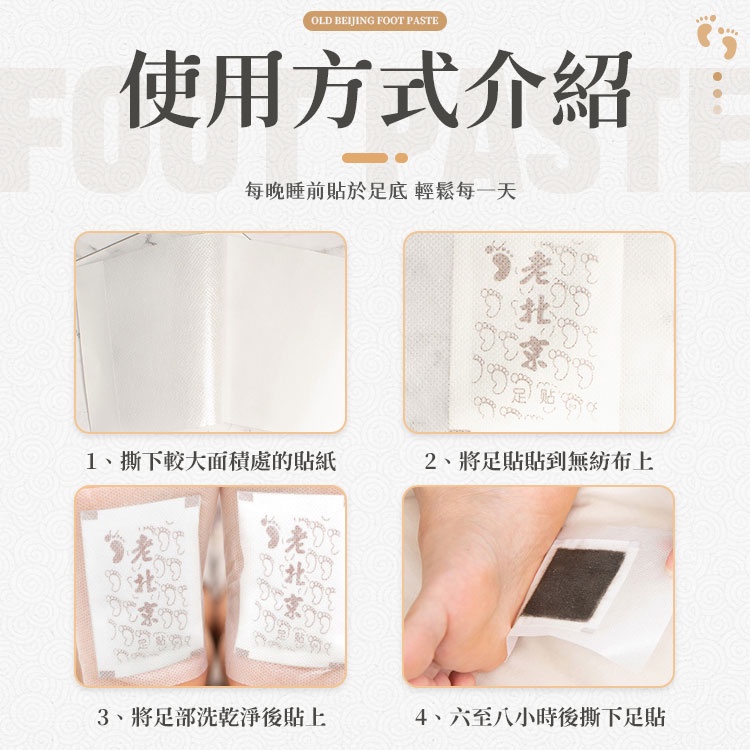 OLD BEIJING FOOT PASTE

FOOT PASTE

使用方式介紹

每晚睡前貼於足底 輕鬆每一天

老北京 足貼

1、撕下較大面積處的貼紙

2、將足貼貼到無紡布上

老北京 足貼

老北京 足貼

3、將足部洗乾淨後貼上

4、六至八小時後撕下足貼