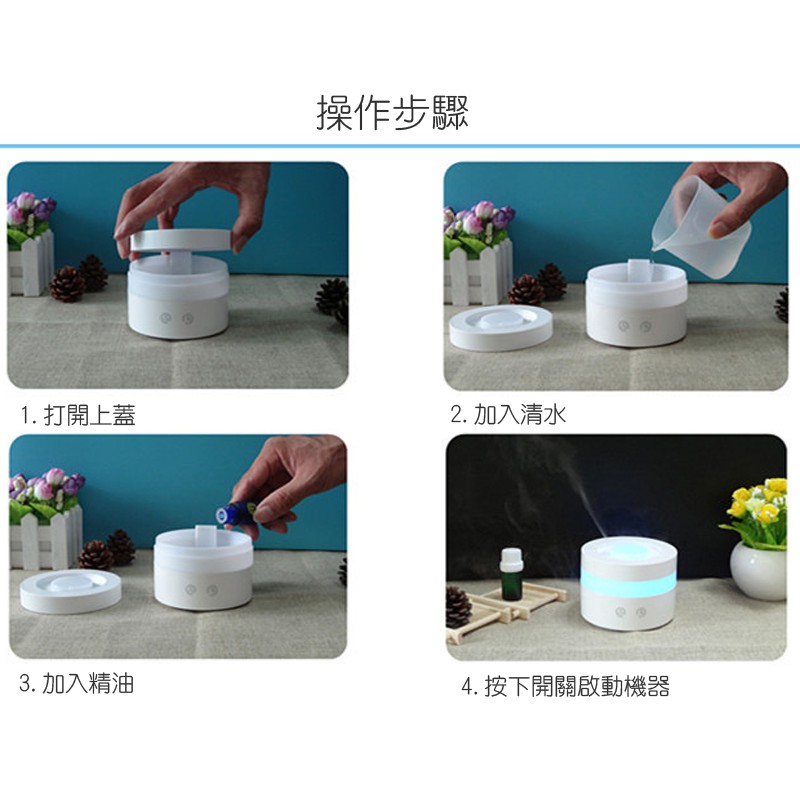 操作步驟

1. 打開上蓋

2. 加入清水

3. 加入精油

4. 按下開關啟動機器