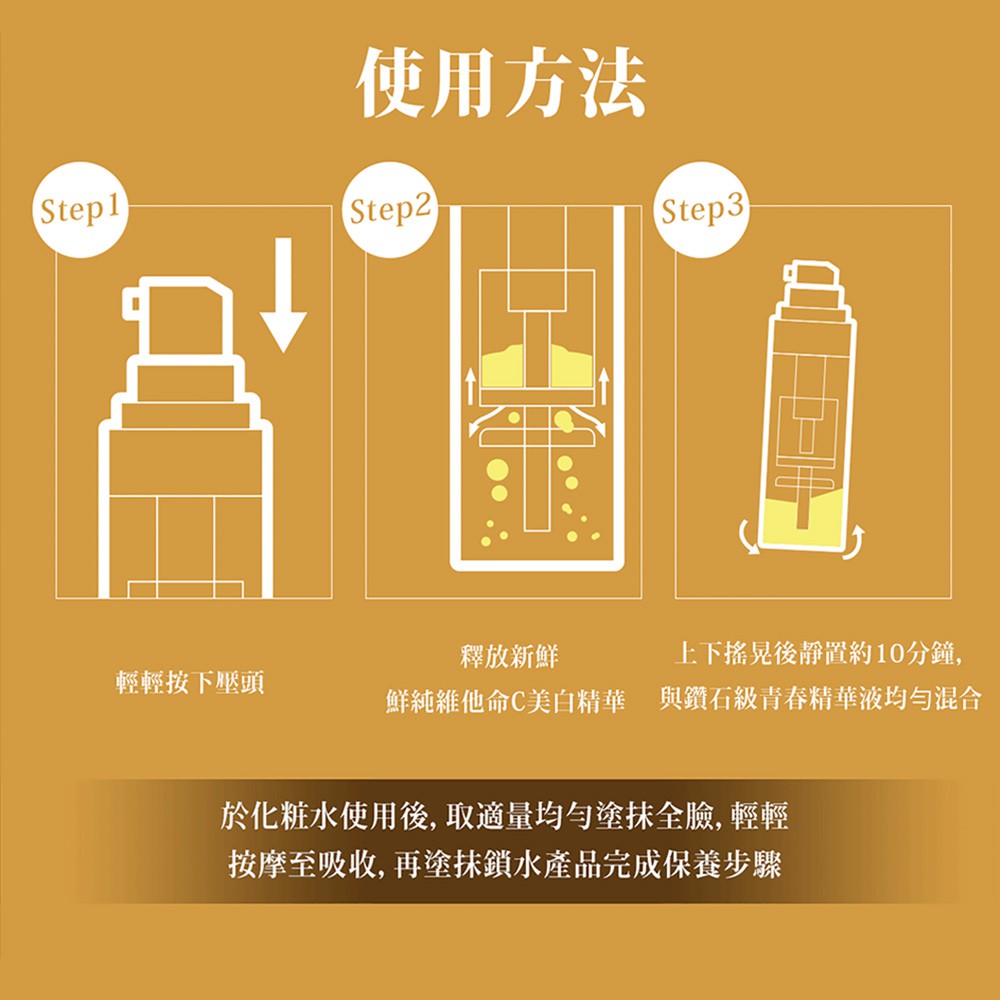 使用方法

Step1

輕輕按下壓頭

Step2

釋放新鮮
鮮純維他命C美白精華

Step3

上下搖晃後靜置約10分鐘,
與鑽石級青春精華液均勻混合

於化粧水使用後, 取適量均勻塗抹全臉, 輕輕按摩至吸收, 再塗抹鎖水產品完成保養步驟