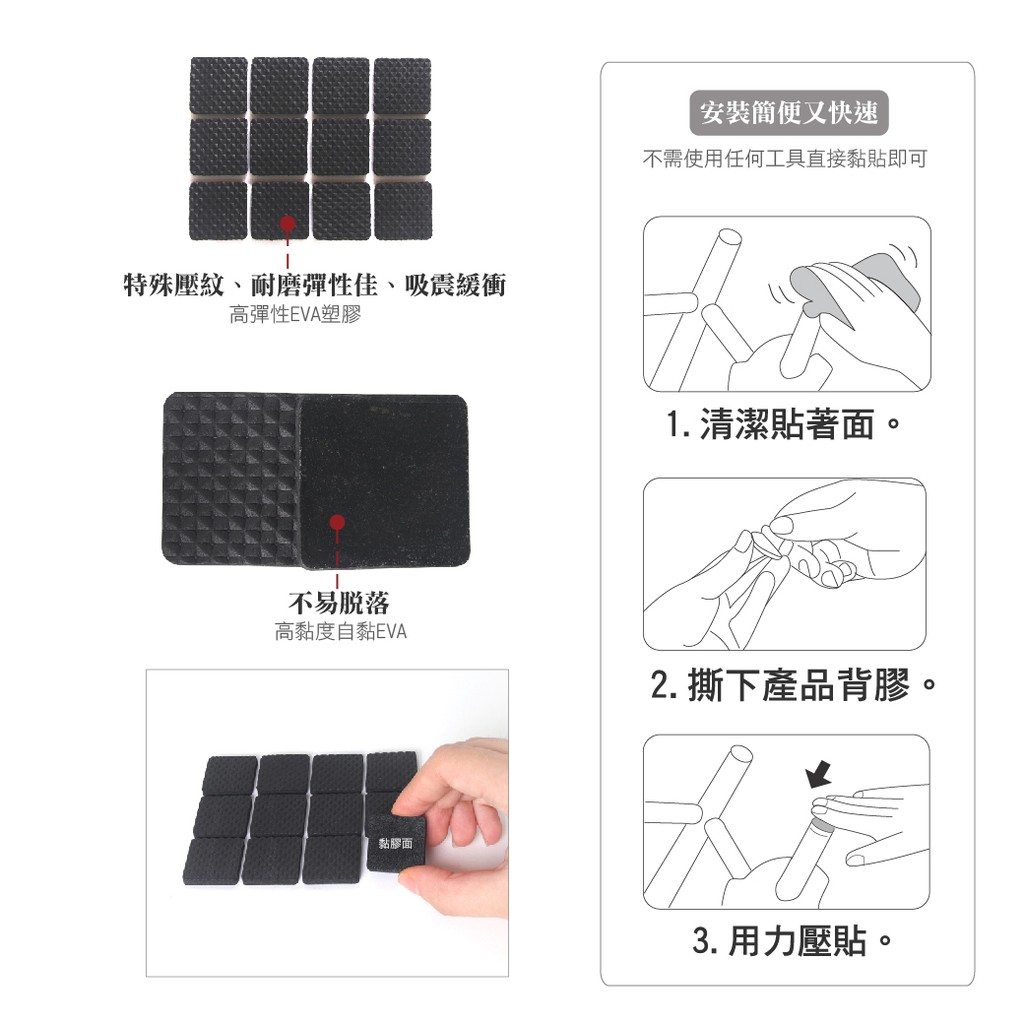 特殊壓紋、耐磨彈性佳、吸震緩衝
高彈性EVA塑膠

不易脫落
高黏度自黏EVA

黏膠面

安裝簡便又快速
不需使用任何工具直接黏貼即可

1. 清潔貼著面。

2. 撕下產品背膠。

3. 用力壓貼。