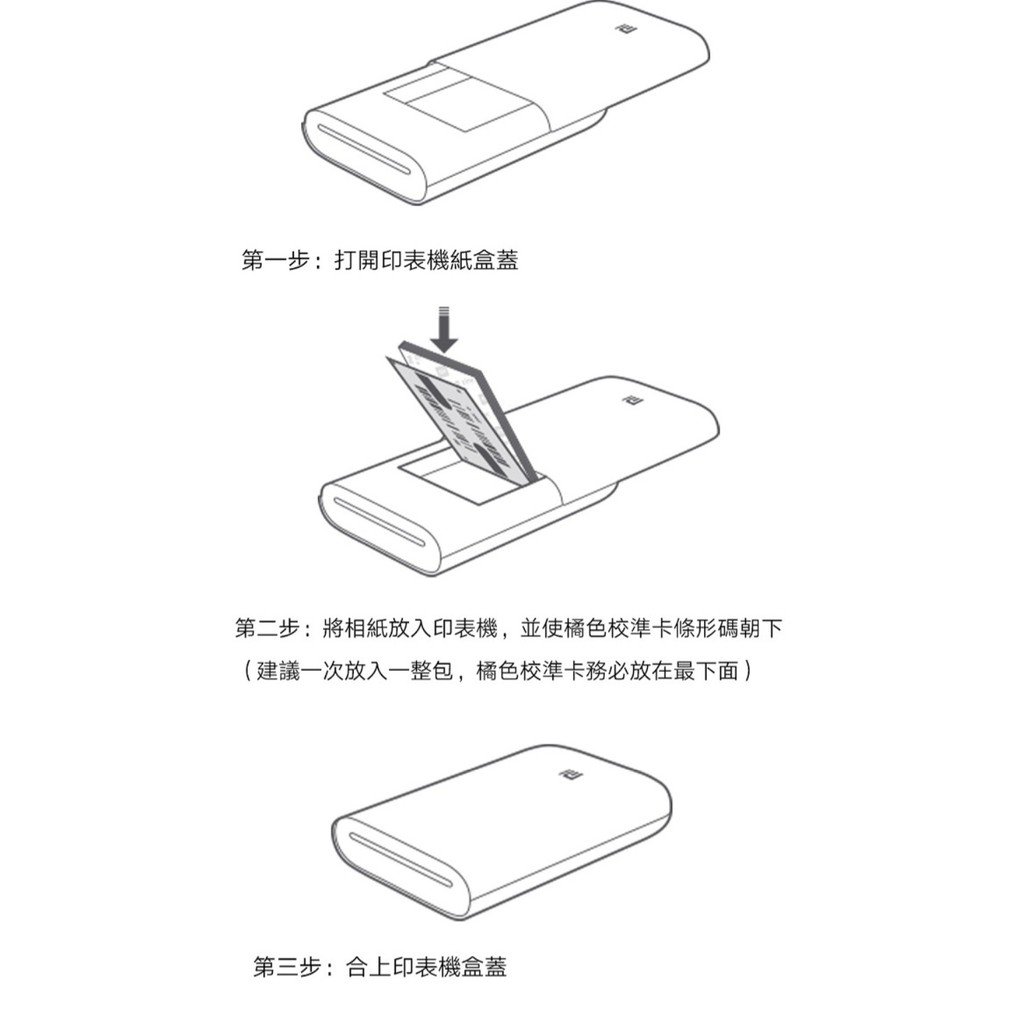 第一步：打開印表機紙盒蓋

第二步：將相紙放入印表機，並使橘色校準卡條形碼朝下
（建議一次放入一整包，橘色校準卡務必放在最下面）

第三步：合上印表機盒蓋