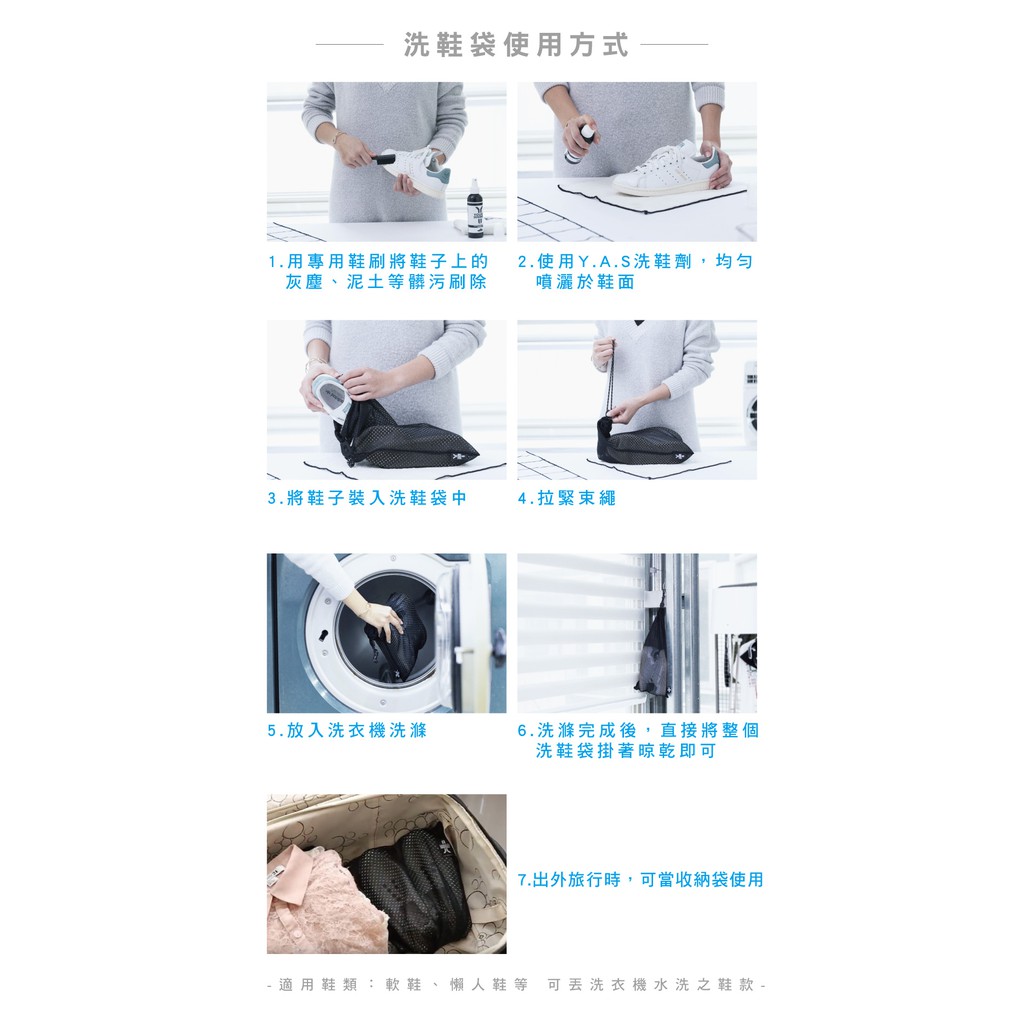 洗鞋袋使用方式

1.用專用鞋刷將鞋子上的灰塵、泥土等髒污刷除

2.使用Y.A.S洗鞋劑，均勻噴灑於鞋面

3.將鞋子裝入洗鞋袋中

4.拉緊束繩

5.放入洗衣機洗滌

6.洗滌完成後，直接將整個洗鞋袋掛著晾乾即可

7.出外旅行時，可當收納袋使用

-適用鞋類：軟鞋、懶人鞋等 可丟洗衣機水洗之鞋款-