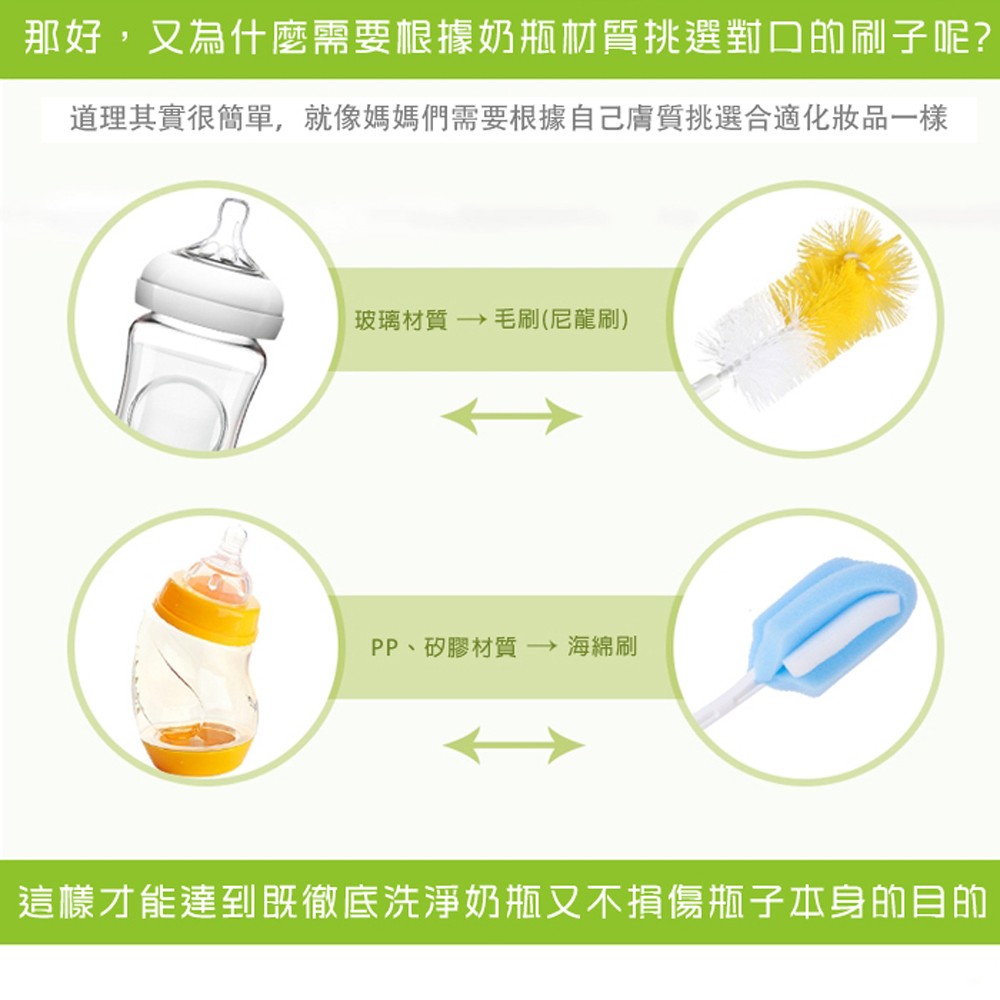 那好，又為什麼需要根據奶瓶材質挑選對口的刷子呢?

道理其實很簡單，就像媽媽們需要根據自己膚質挑選合適化妝品一樣

玻璃材質 → 毛刷(尼龍刷)

PP、矽膠材質 → 海綿刷

這樣才能達到既徹底洗淨奶瓶又不損傷瓶子本身的目的