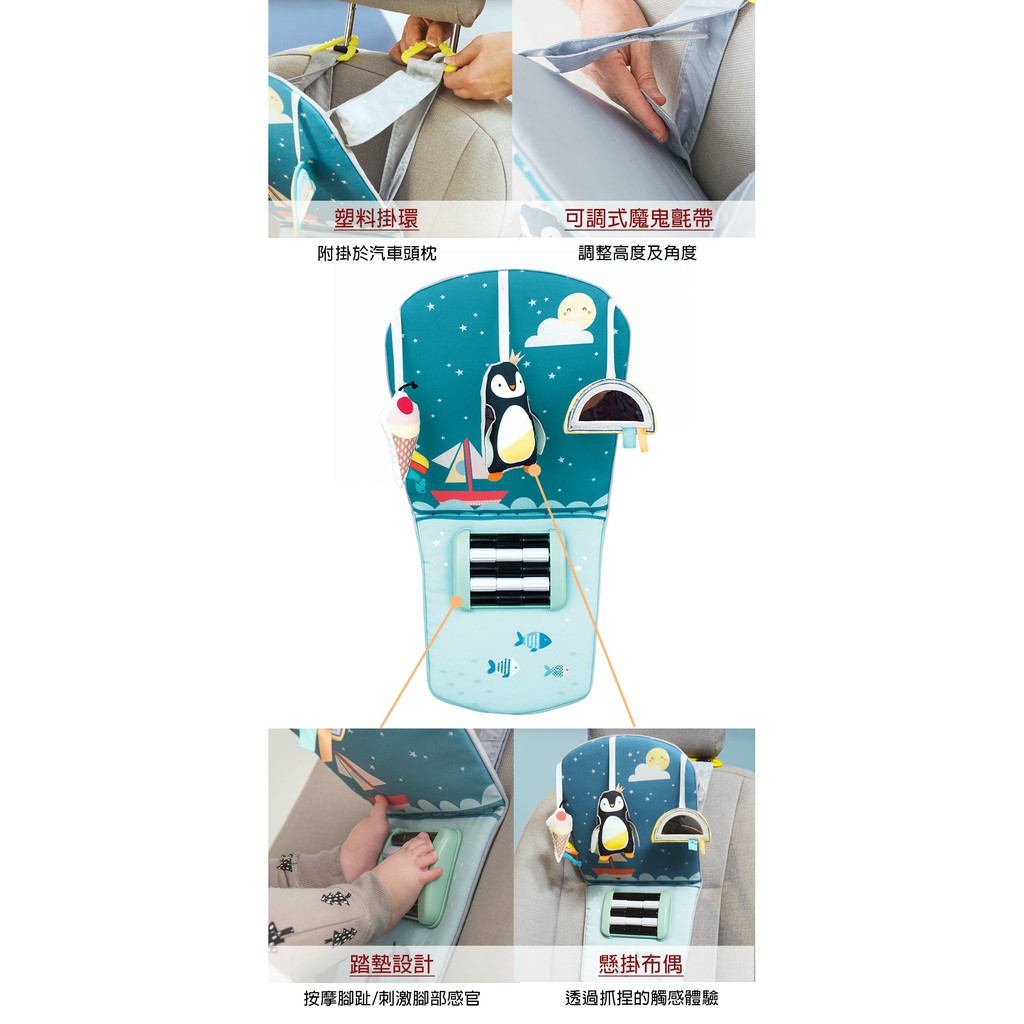 塑料掛環
附掛於汽車頭枕

可調式魔鬼氈帶
調整高度及角度

踏墊設計
按摩腳趾/刺激腳部感官

懸掛布偶
透過抓捏的觸感體驗