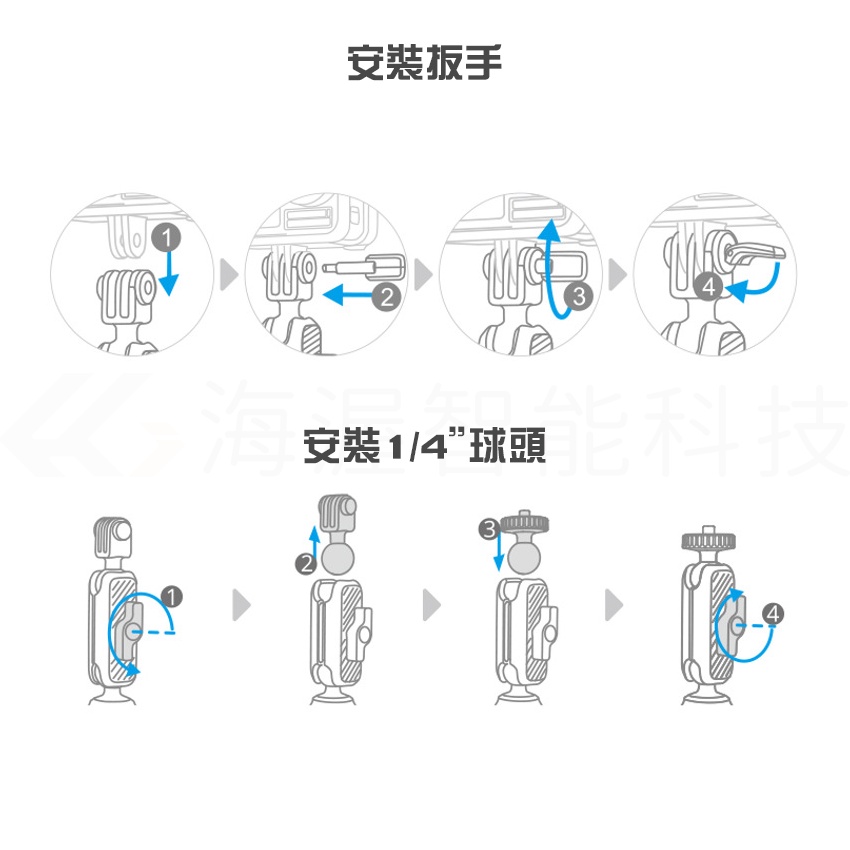 安裝扳手

1 2 3 4

海渥智能科技

安裝1/4"球頭

1 2 3 4