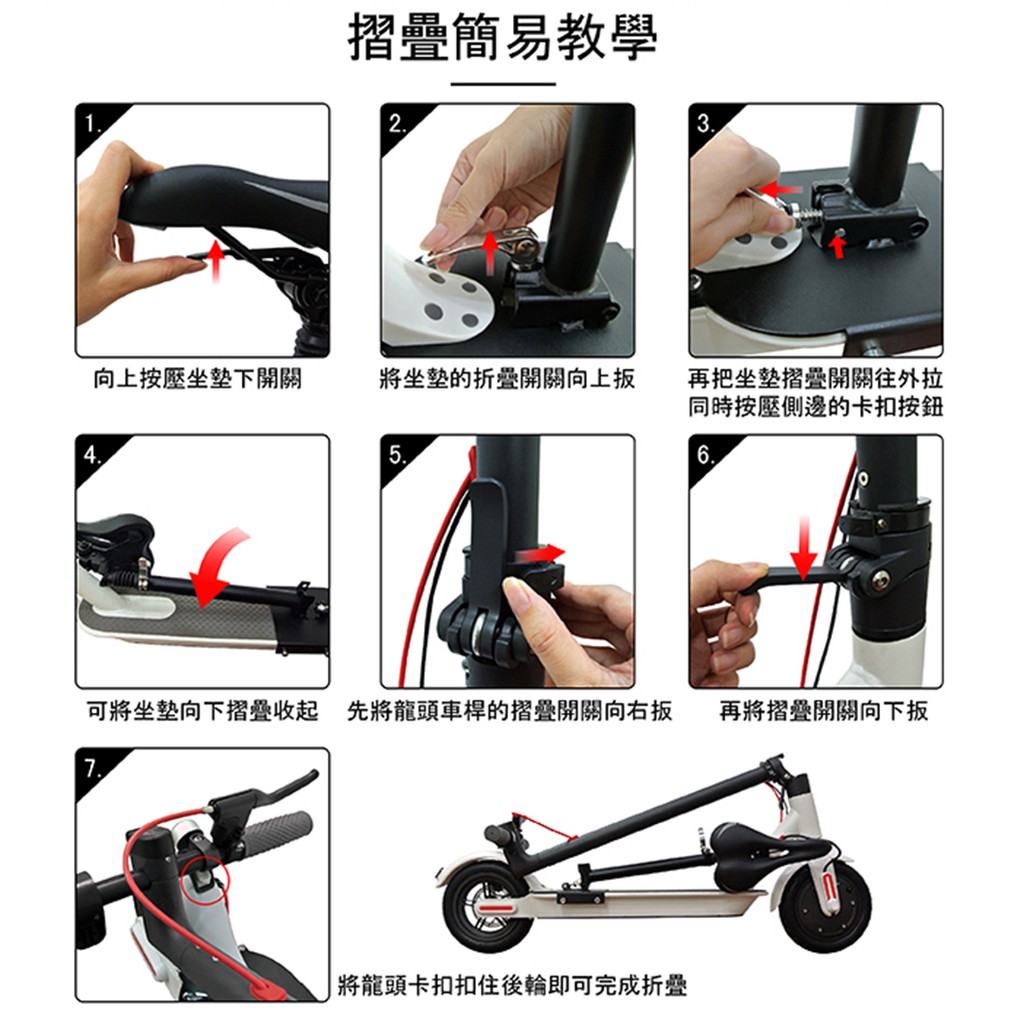 摺疊簡易教學

1.

向上按壓坐墊下開關

2.

將坐墊的折疊開關向上扳

3.

再把坐墊摺疊開關往外拉
同時按壓側邊的卡扣按鈕

4.

可將坐墊向下摺疊收起

5.

先將龍頭車桿的摺疊開關向右扳

6.

再將摺疊開關向下扳

7.

將龍頭卡扣扣住後輪即可完成折疊