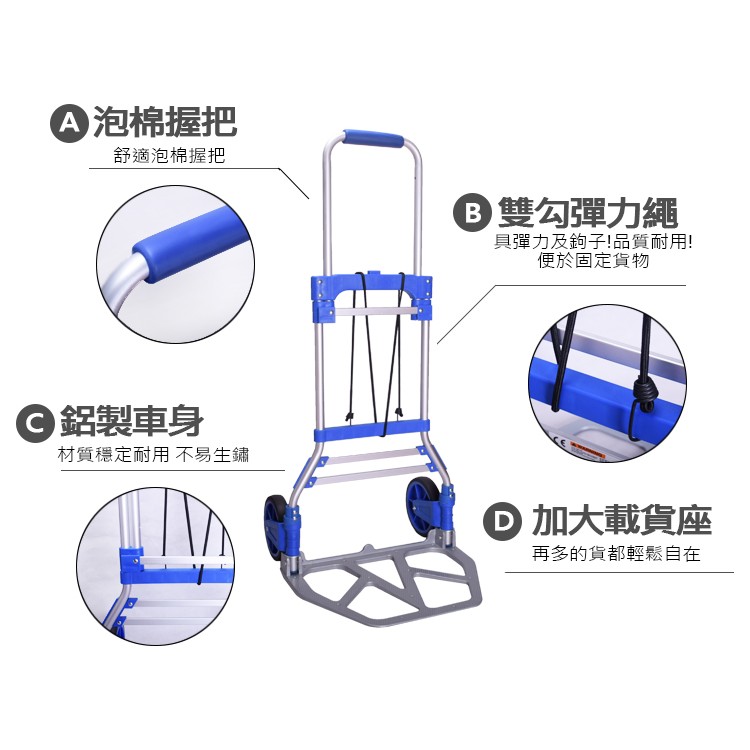 A 泡棉握把
舒適泡棉握把

B 雙勾彈力繩
具彈力及鉤子!品質耐用!
便於固定貨物

C 鋁製車身
材質穩定耐用 不易生鏽

D 加大載貨座
再多的貨都輕鬆自在