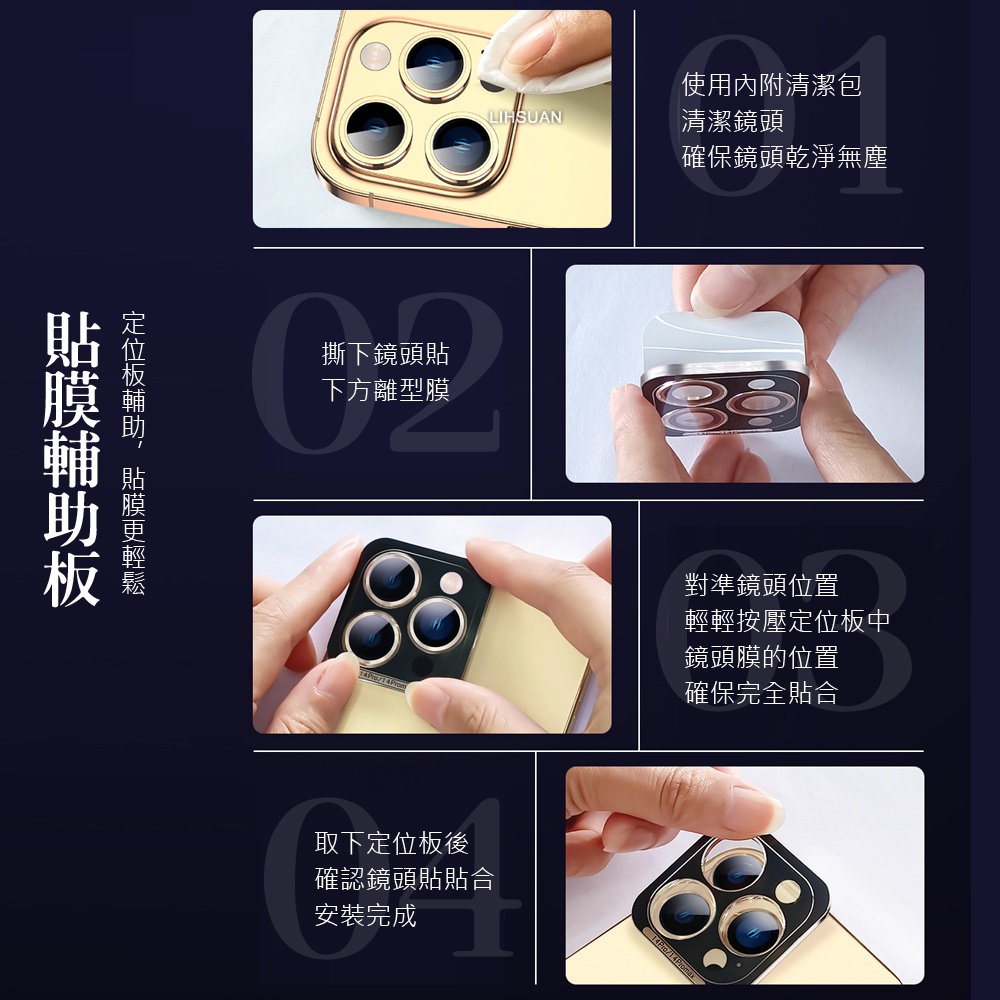 貼膜輔助板

定位板輔助，貼膜更輕鬆

LIHSUAN

01
使用內附清潔包
清潔鏡頭
確保鏡頭乾淨無塵

02
撕下鏡頭貼
下方離型膜

03
對準鏡頭位置
輕輕按壓定位板中
鏡頭膜的位置
確保完全貼合

14Pro/14Promax

04
取下定位板後
確認鏡頭貼貼合
安裝完成

14Pro/14Promax