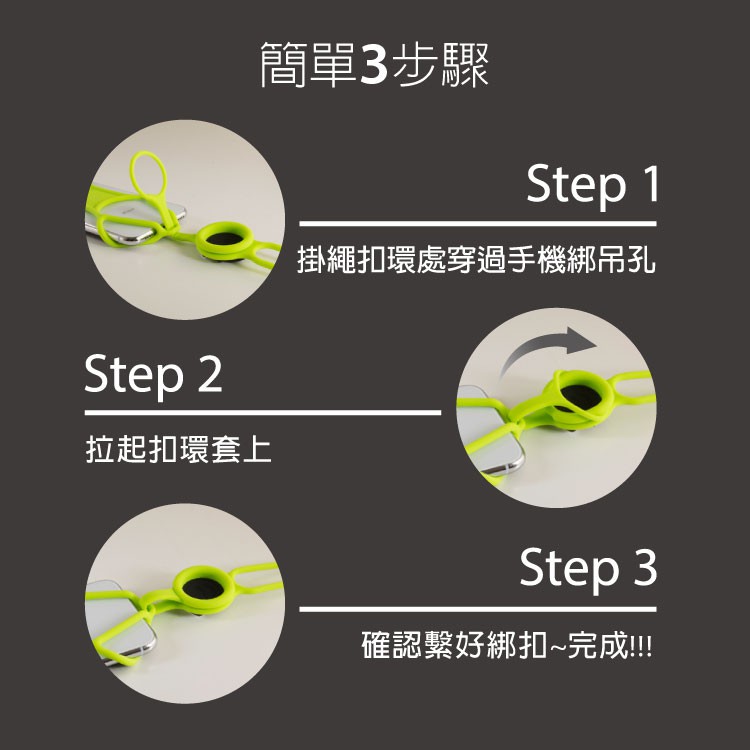 簡單3步驟

Step 1

掛繩扣環處穿過手機綁吊孔

Step 2

拉起扣環套上

Step 3

確認繫好綁扣~完成!!!