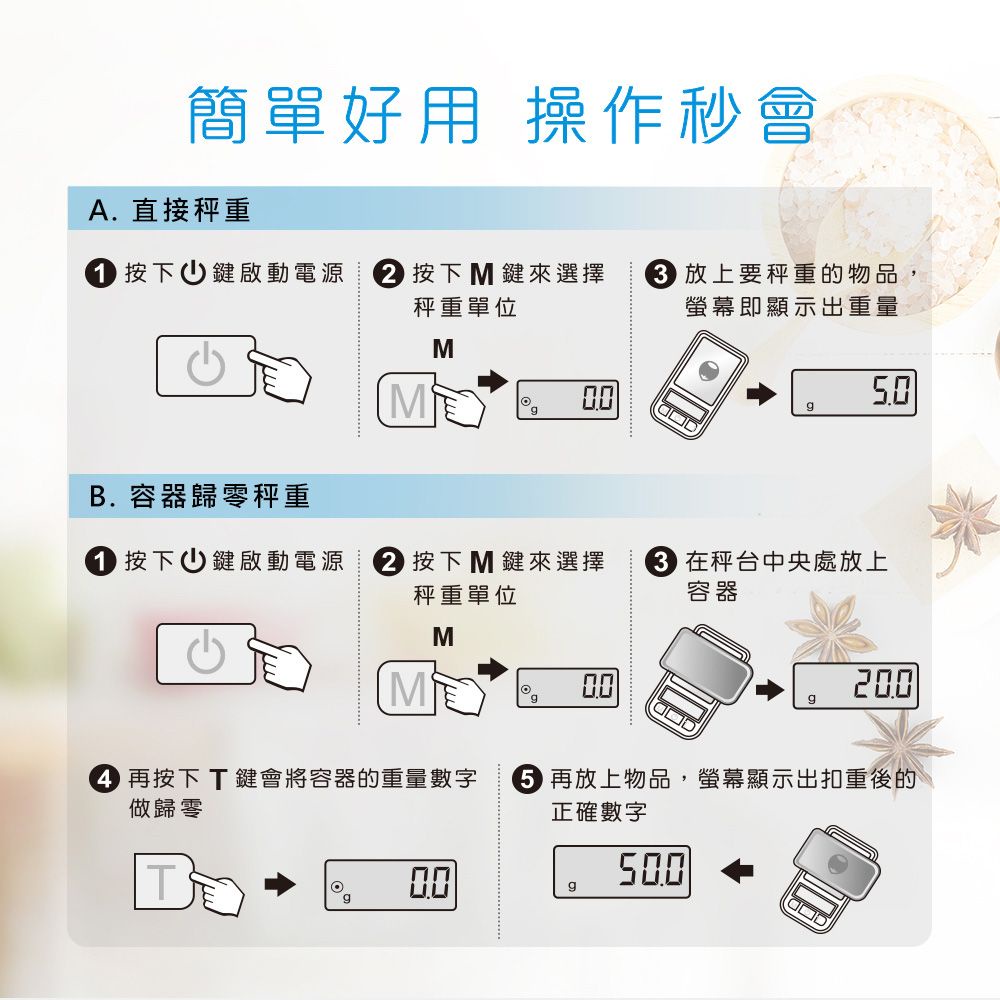 簡單好用 操作秒會

A. 直接秤重

1 按下⏻鍵啟動電源

2 按下 M 鍵來選擇秤重單位

M

M

g 0.0

3 放上要秤重的物品，螢幕即顯示出重量

g 5.0

B. 容器歸零秤重

1 按下⏻鍵啟動電源

2 按下 M 鍵來選擇秤重單位

M

M

g 0.0

3 在秤台中央處放上容器

g 20.0

4 再按下 T 鍵會將容器的重量數字做歸零

T

g 0.0

5 再放上物品，螢幕顯示出扣重後的正確數字

g 50.0