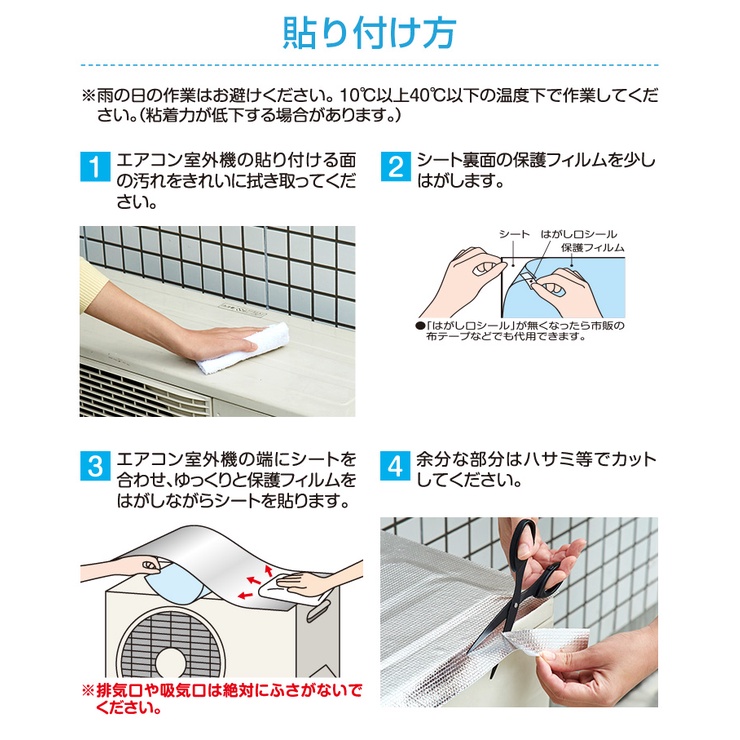 貼り付け方

※雨の日の作業はお避けください。10℃以上40℃以下の温度下で作業してください。(粘着力が低下する場合があります。)

1 エアコン室外機の貼り付ける面の汚れをきれいに拭き取ってください。

2 シート裏面の保護フィルムを少しはがします。

シート　はがし口シール
保護フィルム

●「はがし口シール」が無くなったら市販の布テープなどでも代用できます。

3 エアコン室外機の端にシートを合わせ、ゆっくりと保護フィルムをはがしながらシートを貼ります。

※排気口や吸気口は絶対にふさがないでください。

4 余分な部分はハサミ等でカットしてください。