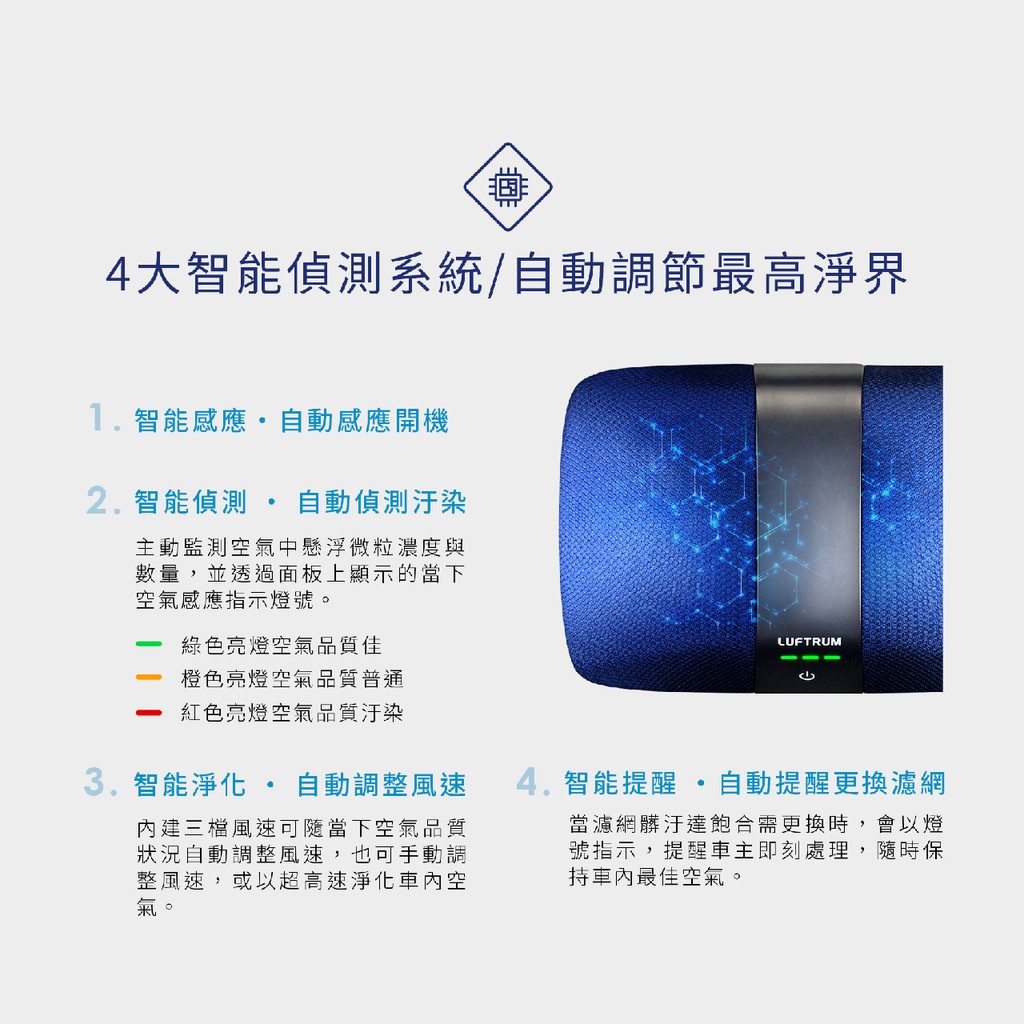 4大智能偵測系統/自動調節最高淨界

1. 智能感應・自動感應開機

2. 智能偵測 ・ 自動偵測汙染

主動監測空氣中懸浮微粒濃度與數量，並透過面板上顯示的當下空氣感應指示燈號。

綠色亮燈空氣品質佳

橙色亮燈空氣品質普通

紅色亮燈空氣品質汙染

LUFTRUM

3. 智能淨化 ・ 自動調整風速

內建三檔風速可隨當下空氣品質狀況自動調整風速，也可手動調整風速，或以超高速淨化車內空氣。

4. 智能提醒 ・自動提醒更換濾網

當濾網髒汙達飽合需更換時，會以燈號指示，提醒車主即刻處理，隨時保持車內最佳空氣。