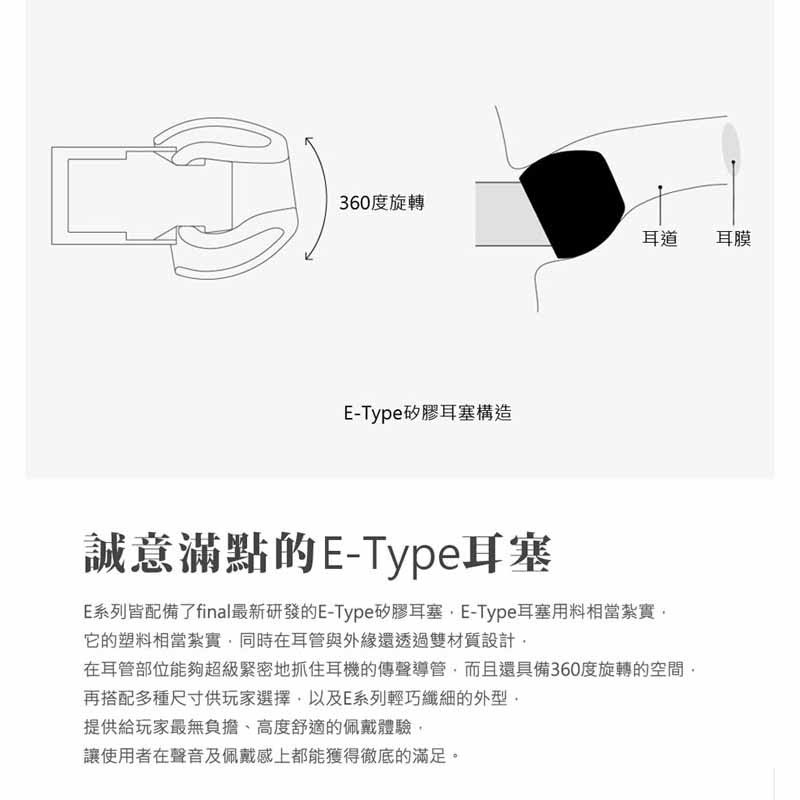 360度旋轉

耳道

耳膜

E-Type矽膠耳塞構造

誠意滿點的E-Type耳塞

E系列皆配備了final最新研發的E-Type矽膠耳塞，E-Type耳塞用料相當紮實，
它的塑料相當紮實，同時在耳管與外緣還透過雙材質設計，
在耳管部位能夠超級緊密地抓住耳機的傳聲導管，而且還具備360度旋轉的空間，
再搭配多種尺寸供玩家選擇，以及E系列輕巧纖細的外型，
提供給玩家最無負擔、高度舒適的佩戴體驗，
讓使用者在聲音及佩戴感上都能獲得徹底的滿足。