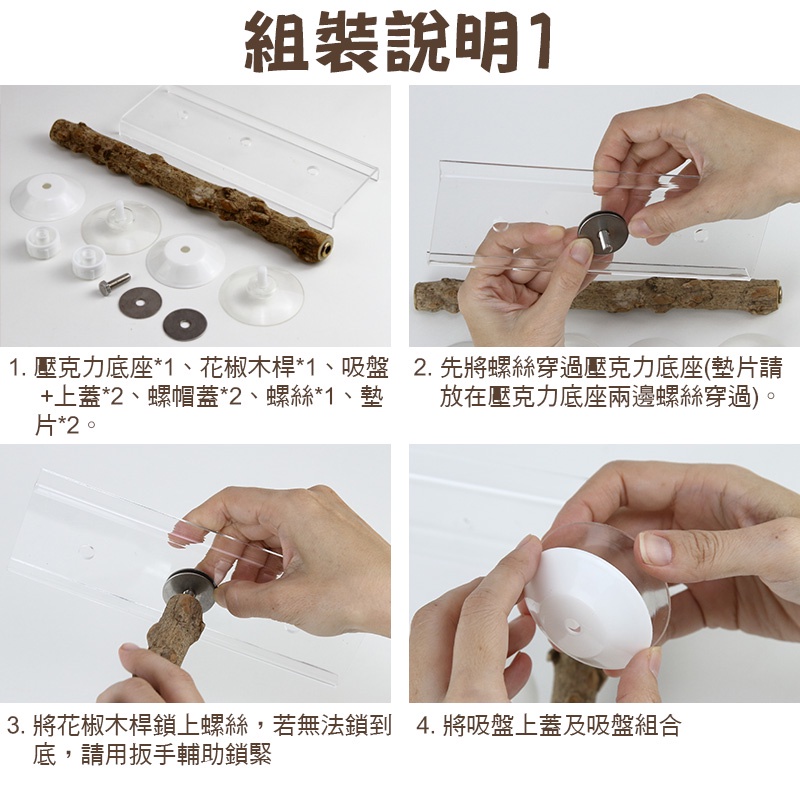 組裝說明1

1. 壓克力底座*1、花椒木桿*1、吸盤+上蓋*2、螺帽蓋*2、螺絲*1、墊片*2。

2. 先將螺絲穿過壓克力底座(墊片請放在壓克力底座兩邊螺絲穿過)。

3. 將花椒木桿鎖上螺絲，若無法鎖到底，請用扳手輔助鎖緊

4. 將吸盤上蓋及吸盤組合