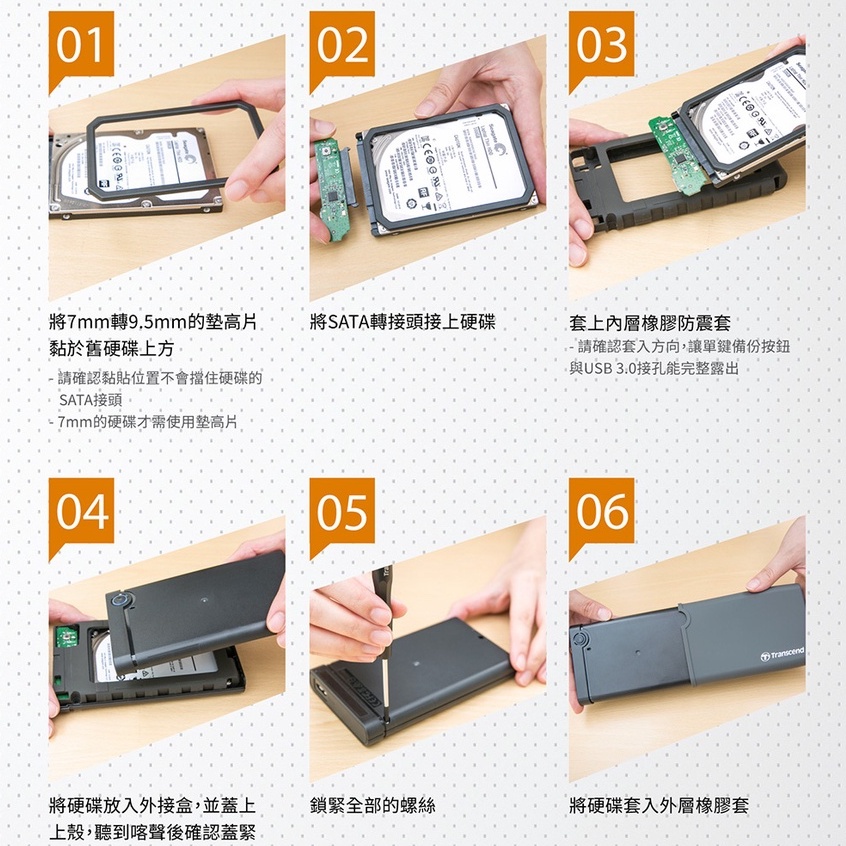 01

將7mm轉9.5mm的墊高片黏於舊硬碟上方

- 請確認黏貼位置不會擋住硬碟的SATA接頭
- 7mm的硬碟才需使用墊高片

02

將SATA轉接頭接上硬碟

03

套上內層橡膠防震套

- 請確認套入方向，讓單鍵備份按鈕與USB 3.0接孔能完整露出

04

將硬碟放入外接盒，並蓋上上殼，聽到喀聲後確認蓋緊

05

鎖緊全部的螺絲

06

Transcend

將硬碟套入外層橡膠套