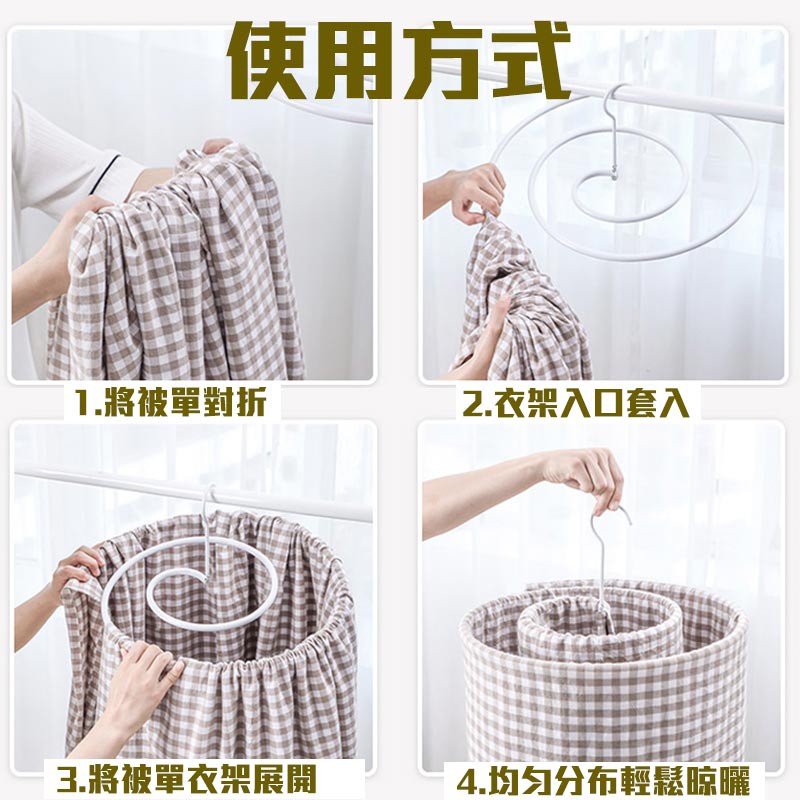 使用方式

1.將被單對折

2.衣架入口套入

3.將被單衣架展開

4.均勻分布輕鬆晾曬