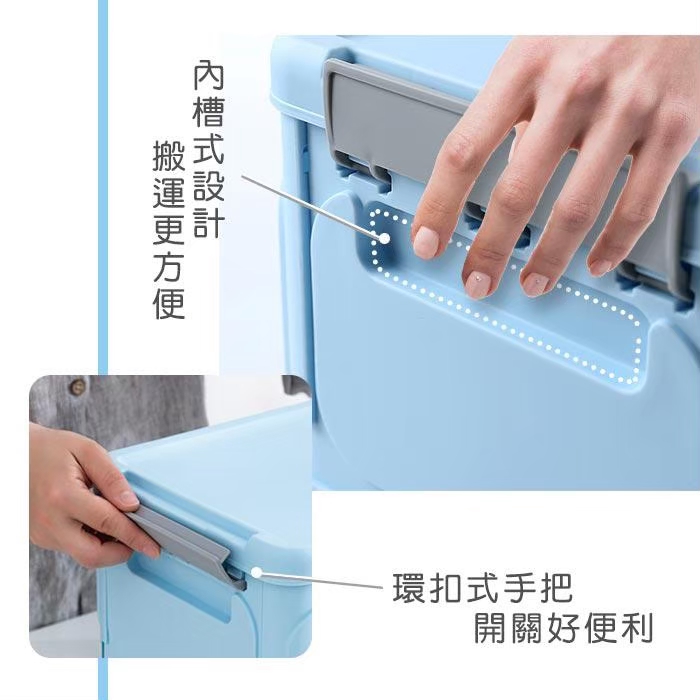 內槽式設計
搬運更方便

環扣式手把
開關好便利