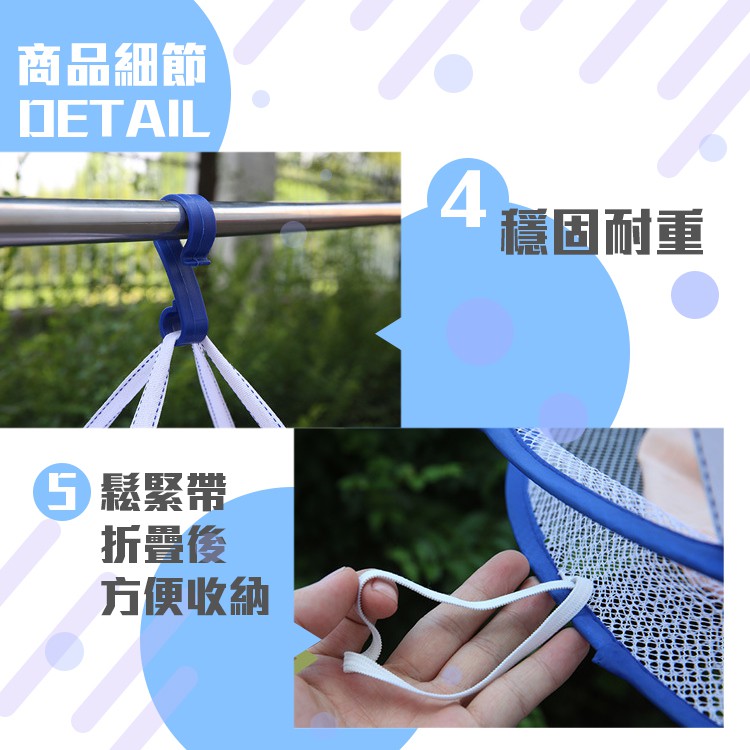 商品細節
DETAIL

4 穩固耐重

5 鬆緊帶
折疊後
方便收納