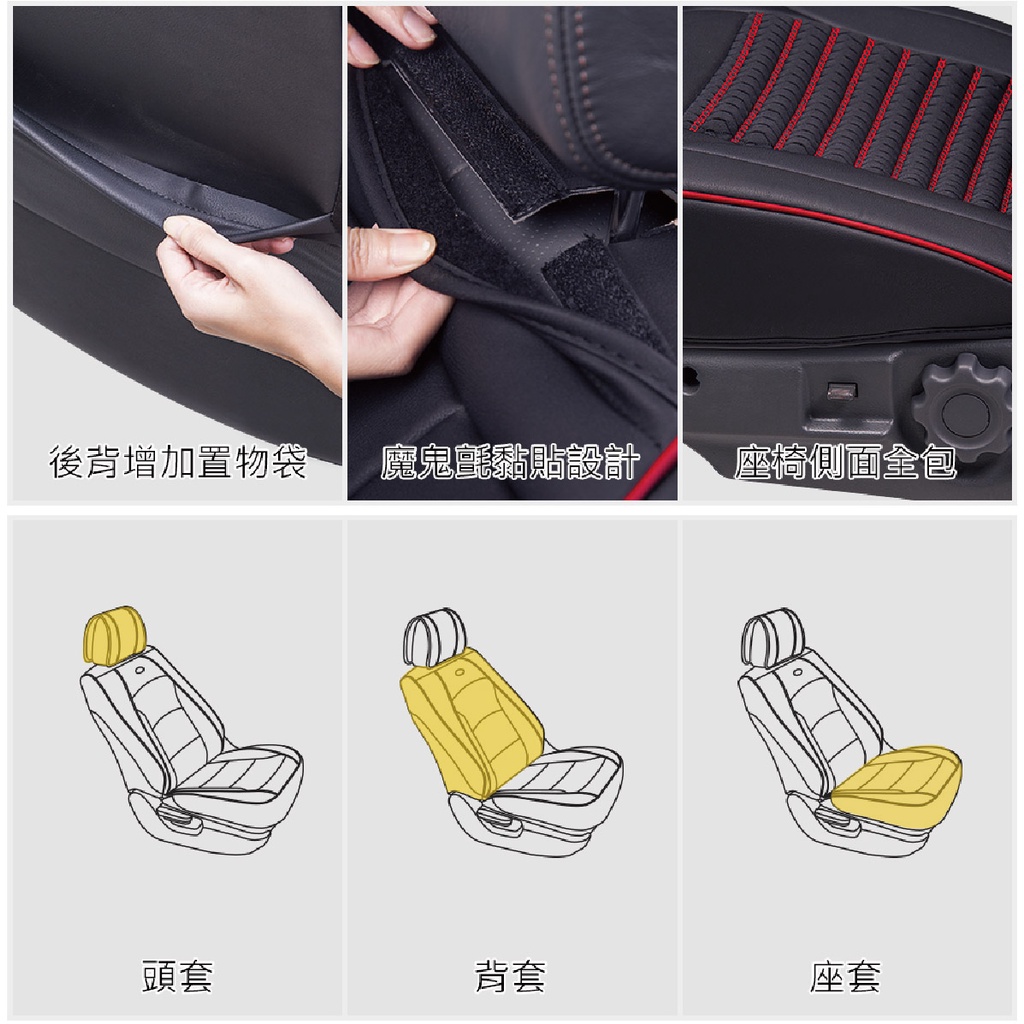 後背增加置物袋

魔鬼氈黏貼設計

座椅側面全包

頭套

背套

座套