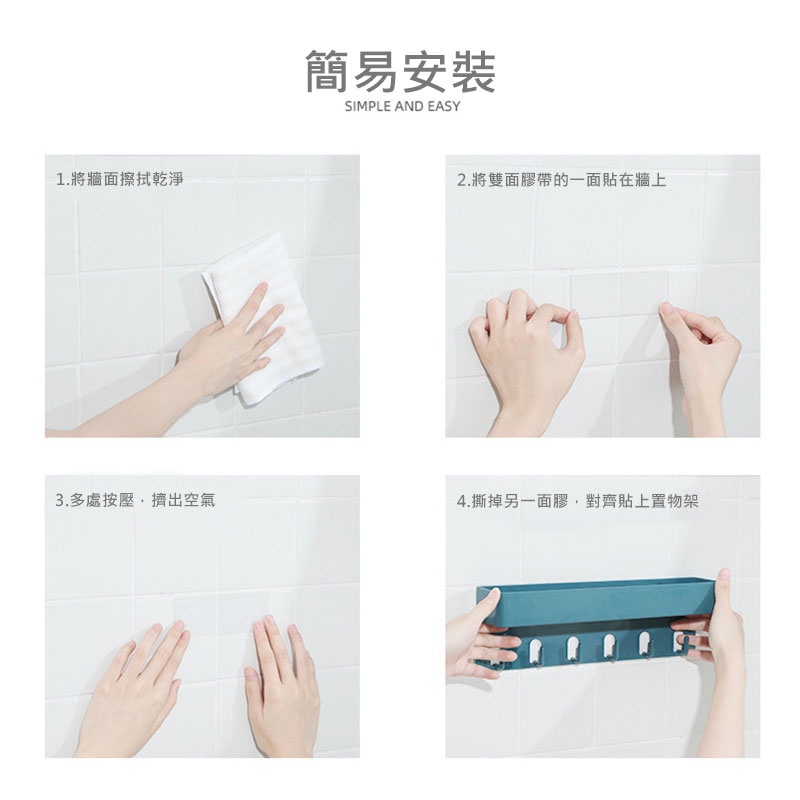 簡易安裝
SIMPLE AND EASY

1.將牆面擦拭乾淨

2.將雙面膠帶的一面貼在牆上

3.多處按壓，擠出空氣

4.撕掉另一面膠，對齊貼上置物架