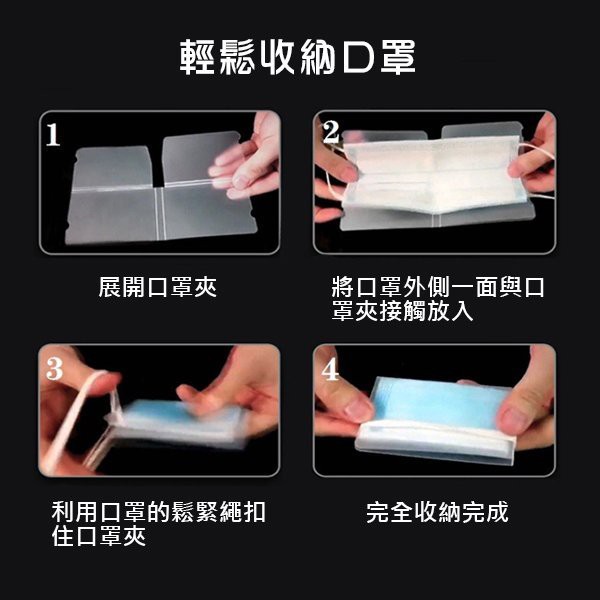 輕鬆收納口罩

1

展開口罩夾

2

將口罩外側一面與口罩夾接觸放入

3

利用口罩的鬆緊繩扣住口罩夾

4

完全收納完成