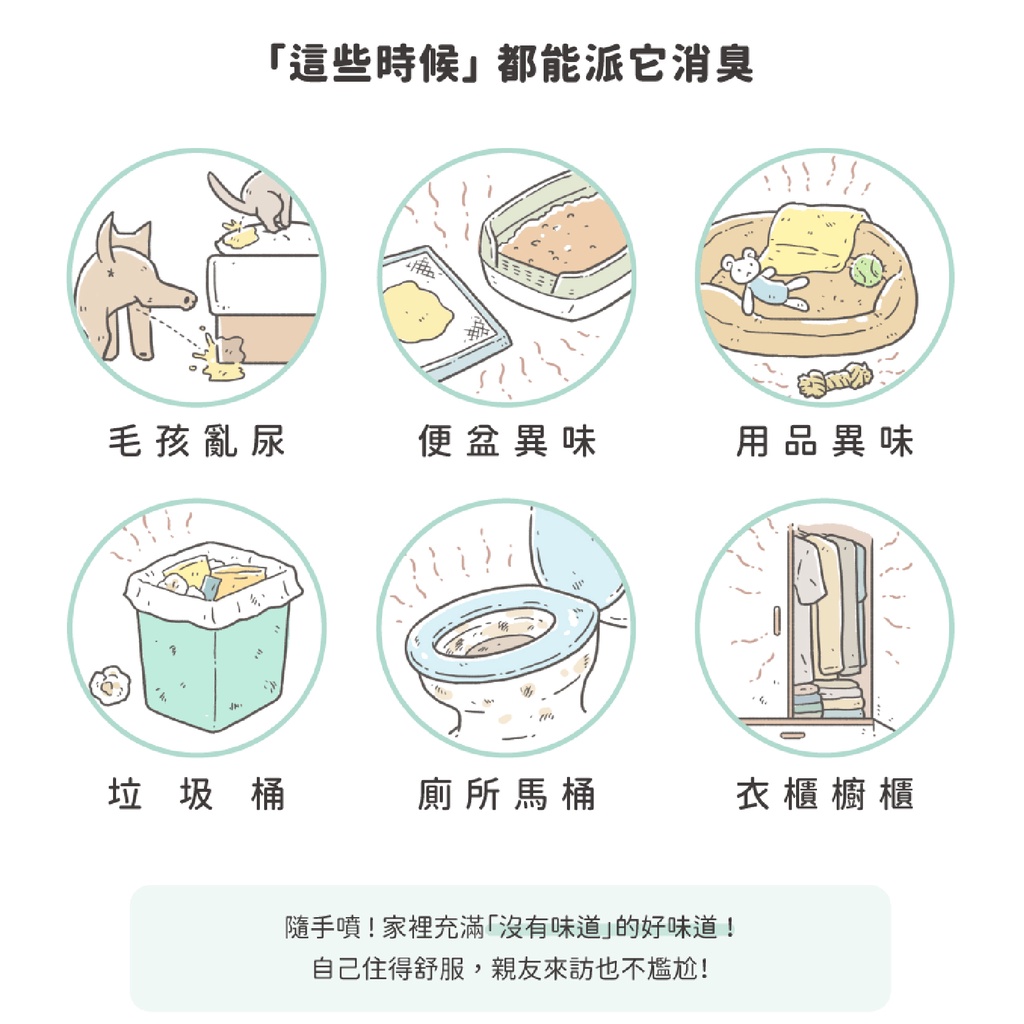 「這些時候」都能派它消臭

毛孩亂尿

便盆異味

用品異味

垃圾桶

廁所馬桶

衣櫃櫥櫃

隨手噴！家裡充滿「沒有味道」的好味道！
自己住得舒服，親友來訪也不尷尬！