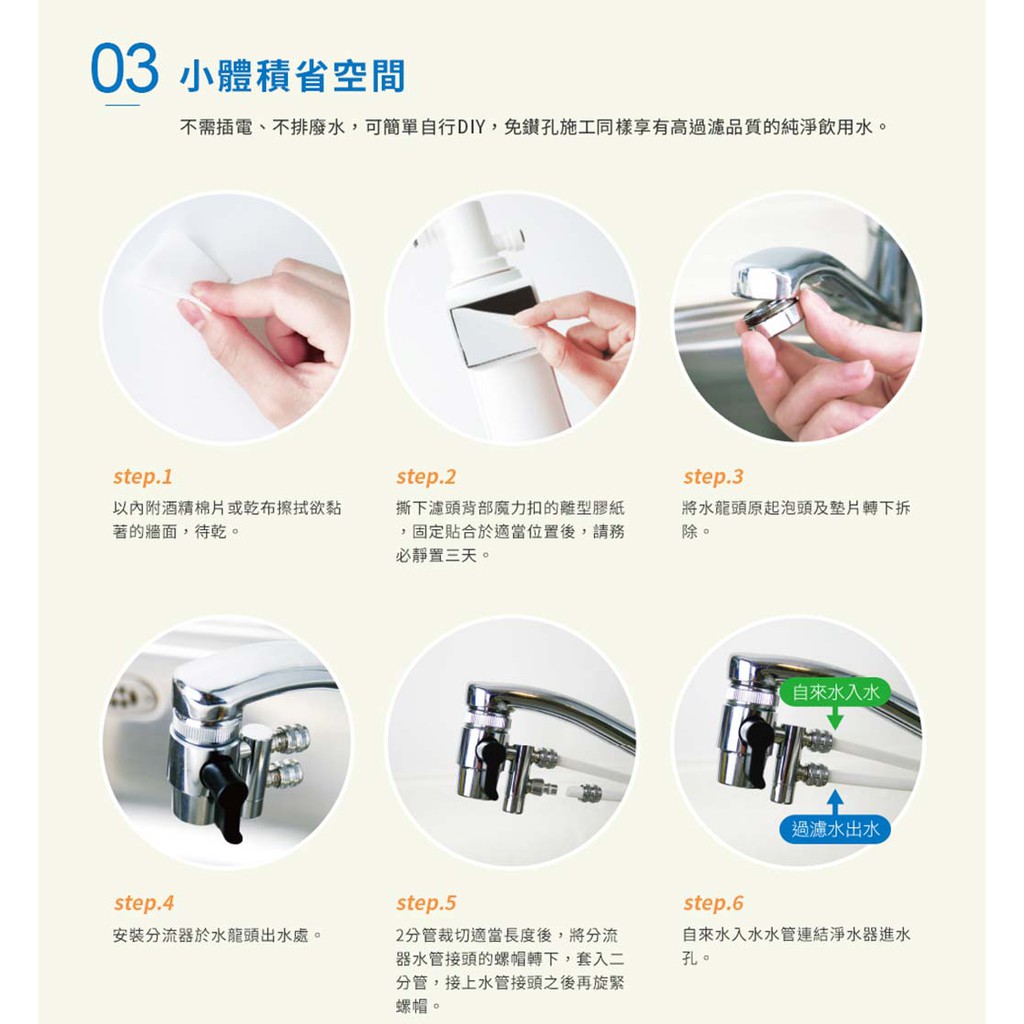 03 小體積省空間

不需插電、不排廢水，可簡單自行DIY，免鑽孔施工同樣享有高過濾品質的純淨飲用水。

step.1

以內附酒精棉片或乾布擦拭欲黏著的牆面，待乾。

step.2

撕下濾頭背部魔力扣的離型膠紙，固定貼合於適當位置後，請務必靜置三天。

step.3

將水龍頭原起泡頭及墊片轉下拆除。

自來水入水

過濾水出水

step.4

安裝分流器於水龍頭出水處。

step.5

2分管裁切適當長度後，將分流器水管接頭的螺帽轉下，套入二分管，接上水管接頭之後再旋緊螺帽。

step.6

自來水入水水管連結淨水器進水孔。