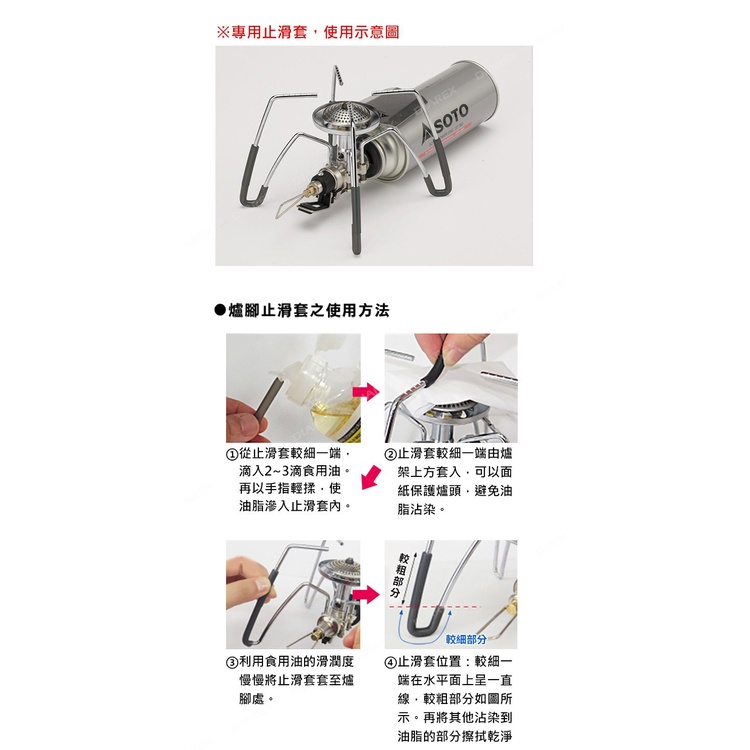 ※專用止滑套，使用示意圖

SOTO

●爐腳止滑套之使用方法

①從止滑套較細一端，滴入2~3滴食用油。再以手指輕揉，使油脂滲入止滑套內。

②止滑套較細一端由爐架上方套入，可以面紙保護爐頭，避免油脂沾染。

③利用食用油的滑潤度慢慢將止滑套套至爐腳處。

較粗部分

較細部分

④止滑套位置：較細一端在水平面上呈一直線，較粗部分如圖所示。再將其他沾染到油脂的部分擦拭乾淨