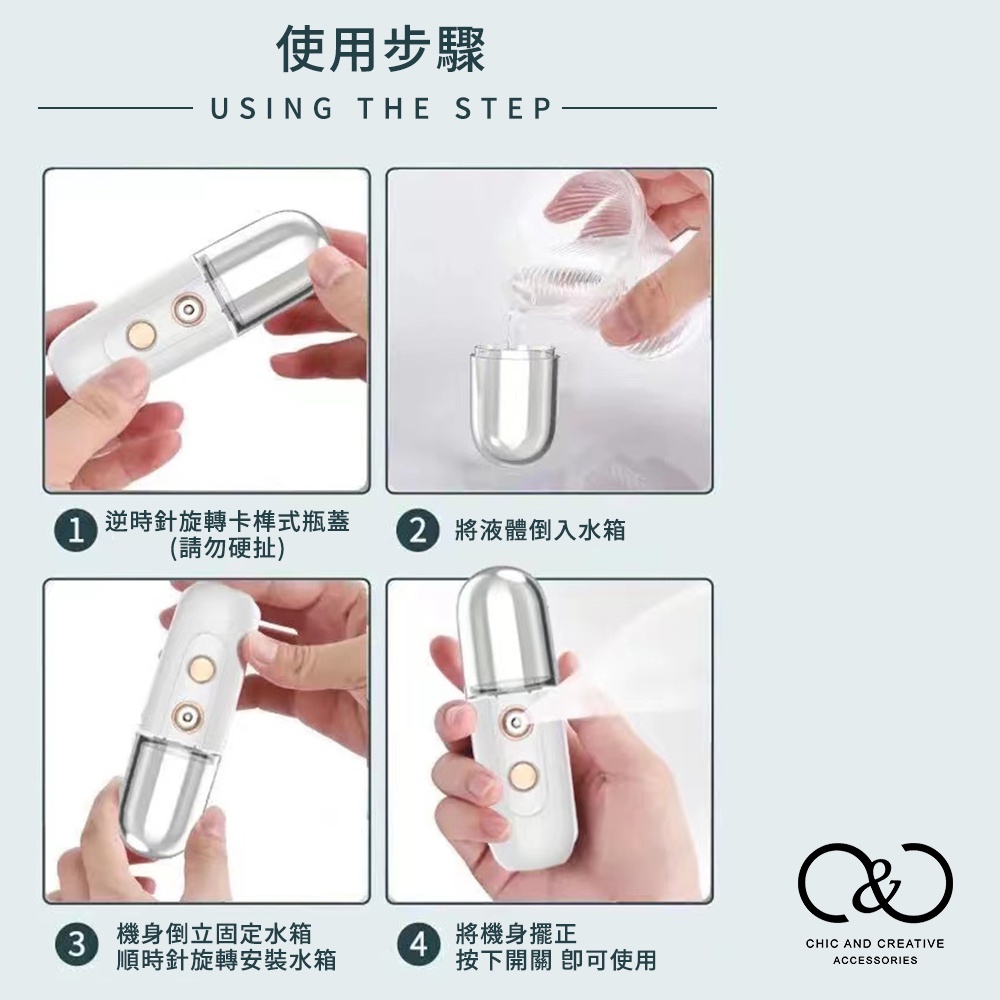 使用步驟

USING THE STEP

1 逆時針旋轉卡榫式瓶蓋
(請勿硬扯)

2 將液體倒入水箱

3 機身倒立固定水箱
順時針旋轉安裝水箱

4 將機身擺正
按下開關 即可使用

C&C
CHIC AND CREATIVE
ACCESSORIES