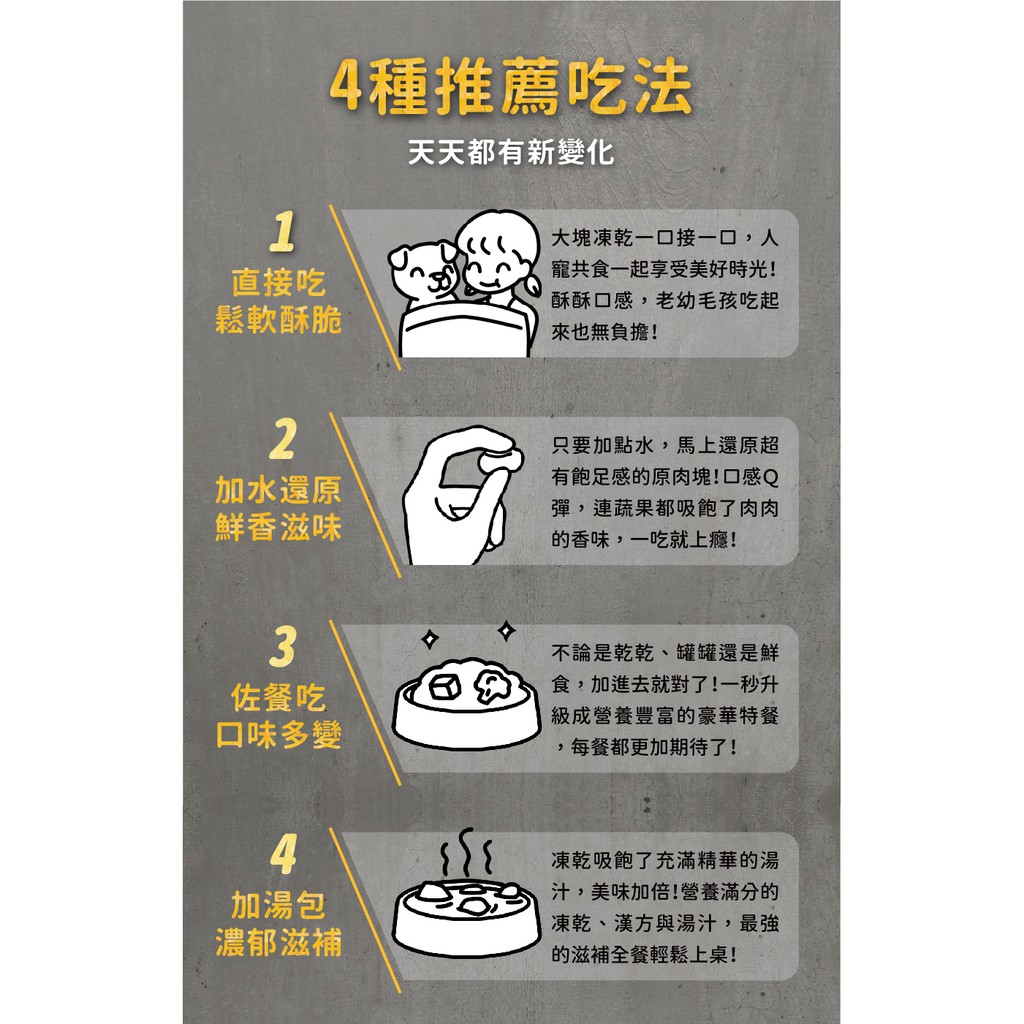 4種推薦吃法

天天都有新變化

1
直接吃
鬆軟酥脆

大塊凍乾一口接一口，人寵共食一起享受美好時光！酥酥口感，老幼毛孩吃起來也無負擔！

2
加水還原
鮮香滋味

只要加點水，馬上還原超有飽足感的原肉塊！口感Q彈，連蔬果都吸飽了肉肉的香味，一吃就上癮！

3
佐餐吃
口味多變

不論是乾乾、罐罐還是鮮食，加進去就對了！一秒升級成營養豐富的豪華特餐，每餐都更加期待了！

4
加湯包
濃郁滋補

凍乾吸飽了充滿精華的湯汁，美味加倍！營養滿分的凍乾、漢方與湯汁，最強的滋補全餐輕鬆上桌！