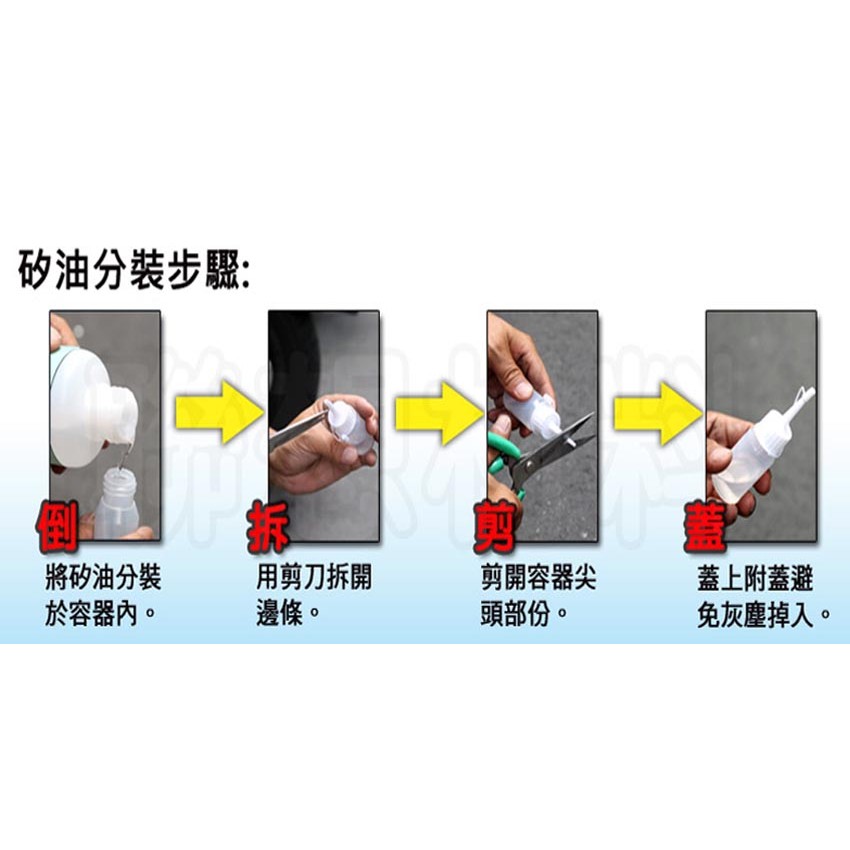 矽油分裝步驟:

倒
將矽油分裝於容器內。

拆
用剪刀拆開邊條。

剪
剪開容器尖頭部份。

蓋
蓋上附蓋避免灰塵掉入。