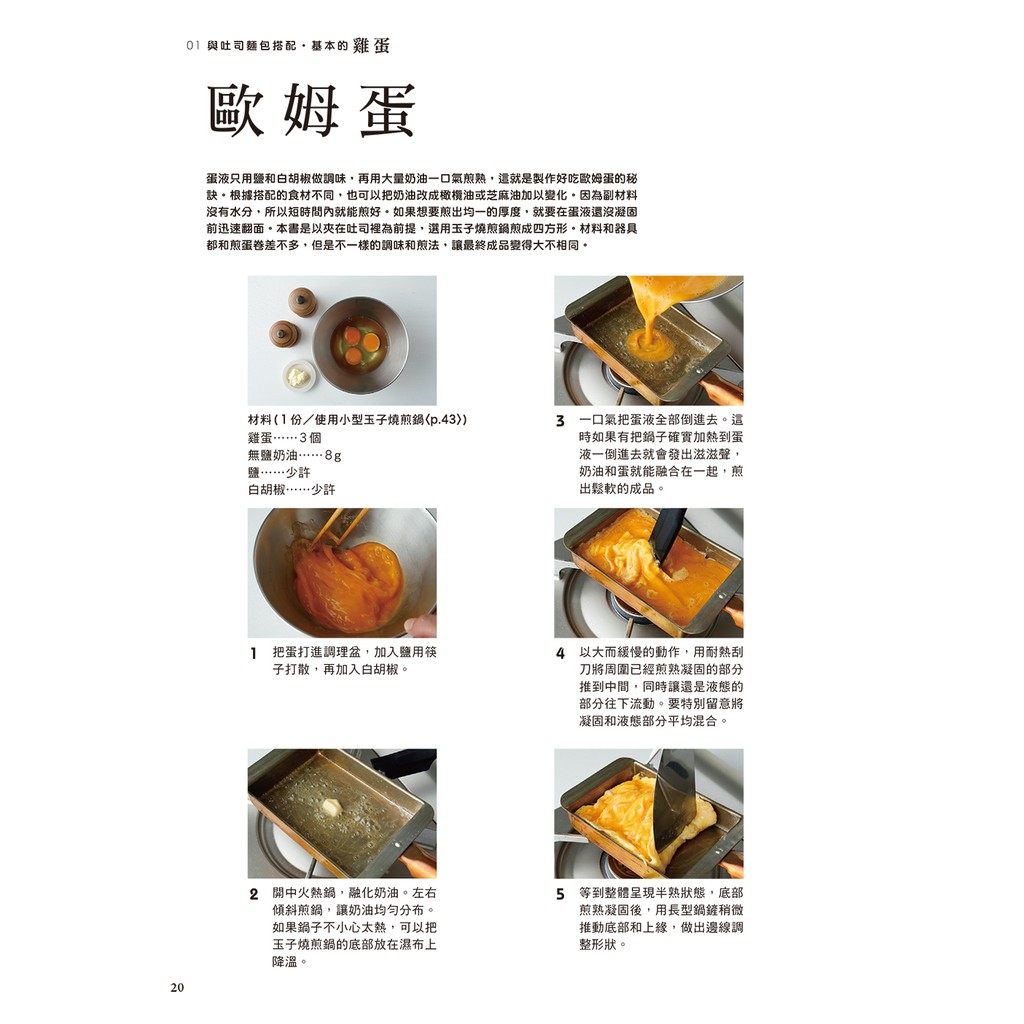 01 與吐司麵包搭配・基本的雞蛋

歐姆蛋

蛋液只用鹽和白胡椒做調味，再用大量奶油一口氣煎熟，這就是製作好吃歐姆蛋的秘訣。根據搭配的食材不同，也可以把奶油改成橄欖油或芝麻油加以變化。因為副材料沒有水分，所以短時間內就能煎好。如果想要煎出均一的厚度，就要在蛋液還沒凝固前迅速翻面。本書是以夾在吐司裡為前提，選用玉子燒煎鍋煎成四方形。材料和器具都和煎蛋卷差不多，但是不一樣的調味和煎法，讓最終成品變得大不相同。

材料（1份／使用小型玉子燒煎鍋〈p.43〉）
雞蛋……3個
無鹽奶油……8g
鹽……少許
白胡椒……少許

1 把蛋打進調理盆，加入鹽用筷子打散，再加入白胡椒。

2 開中火熱鍋，融化奶油。左右傾斜煎鍋，讓奶油均勻分布。如果鍋子不小心太熱，可以把玉子燒煎鍋的底部放在濕布上降溫。

3 一口氣把蛋液全部倒進去。這時如果有把鍋子確實加熱到蛋液一倒進去就會發出滋滋聲，奶油和蛋就能融合在一起，煎出鬆軟的成品。

4 以大而緩慢的動作，用耐熱刮刀將周圍已經煎熟凝固的部分推到中間，同時讓還是液態的部分往下流動。要特別留意將凝固和液態部分平均混合。

5 等到整體呈現半熟狀態，底部煎熟凝固後，用長型鍋鏟稍微推動底部和上緣，做出邊線調整形狀。

20