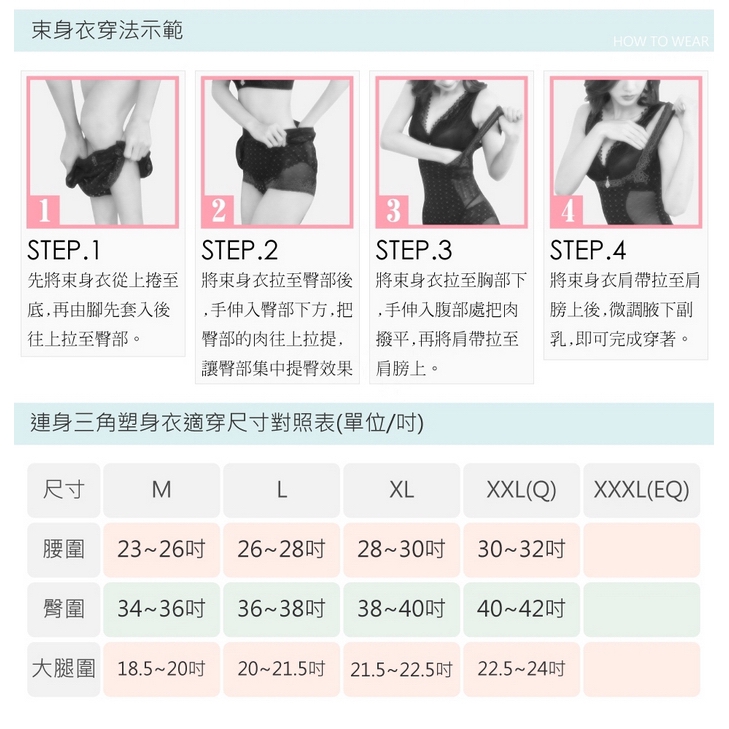 束身衣穿法示範

HOW TO WEAR

1

STEP.1

先將束身衣從上捲至底,再由腳先套入後往上拉至臀部。

2

STEP.2

將束身衣拉至臀部後,手伸入臀部下方,把臀部的肉往上拉提,讓臀部集中提臀效果

3

STEP.3

將束身衣拉至胸部下,手伸入腹部處把肉撥平,再將肩帶拉至肩膀上。

4

STEP.4

將束身衣肩帶拉至肩膀上後,微調腋下副乳,即可完成穿著。

連身三角塑身衣適穿尺寸對照表(單位/吋)

| 尺寸 | M | L | XL | XXL(Q) | XXXL(EQ) |
|---|---|---|---|---|---|
| 腰圍 | 23~26吋 | 26~28吋 | 28~30吋 | 30~32吋 | |
| 臀圍 | 34~36吋 | 36~38吋 | 38~40吋 | 40~42吋 | |
| 大腿圍 | 18.5~20吋 | 20~21.5吋 | 21.5~22.5吋 | 22.5~24吋 | |